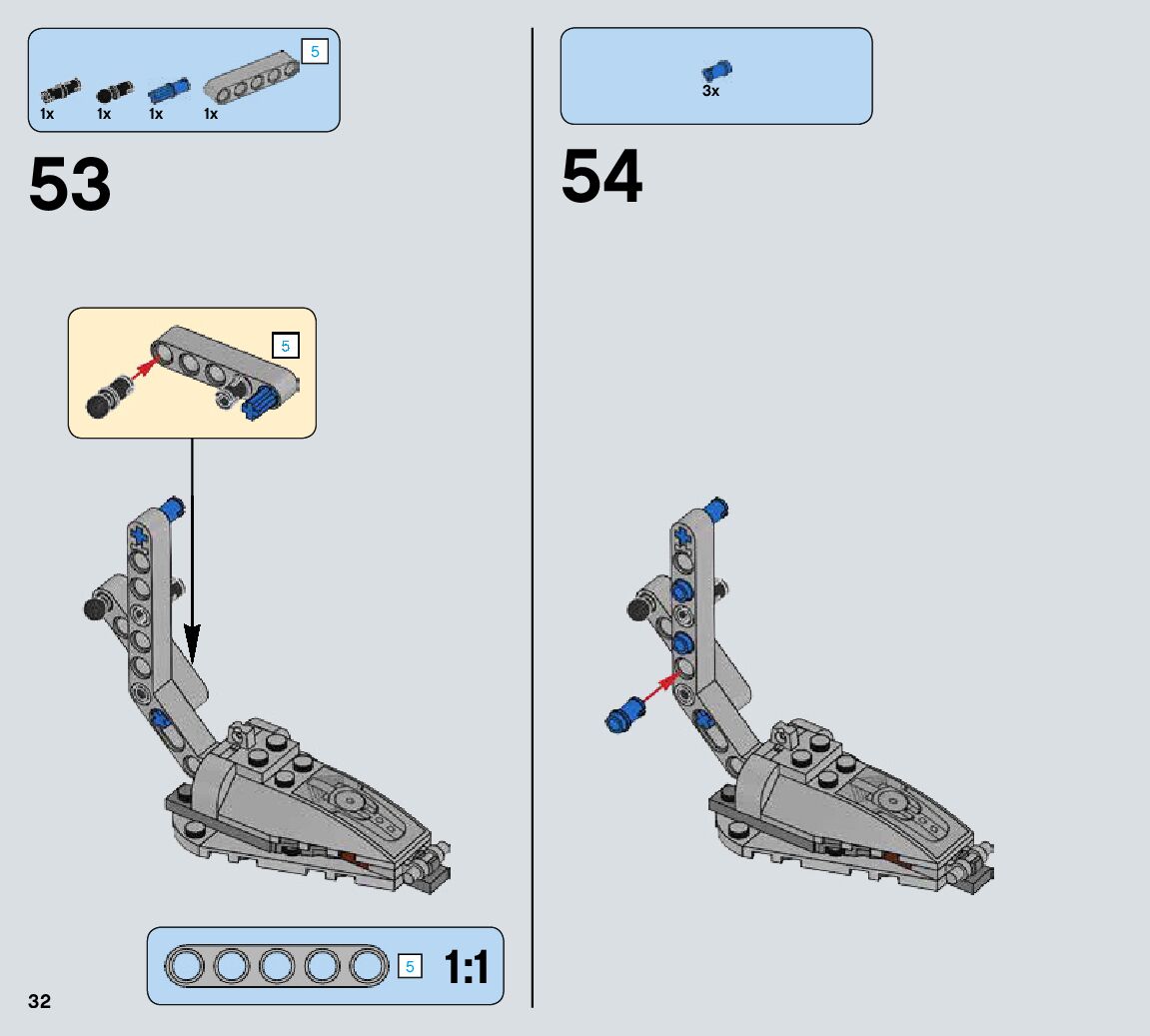 5

1x 1x 1x 1x

53

5

5 1:1

32

3x

54