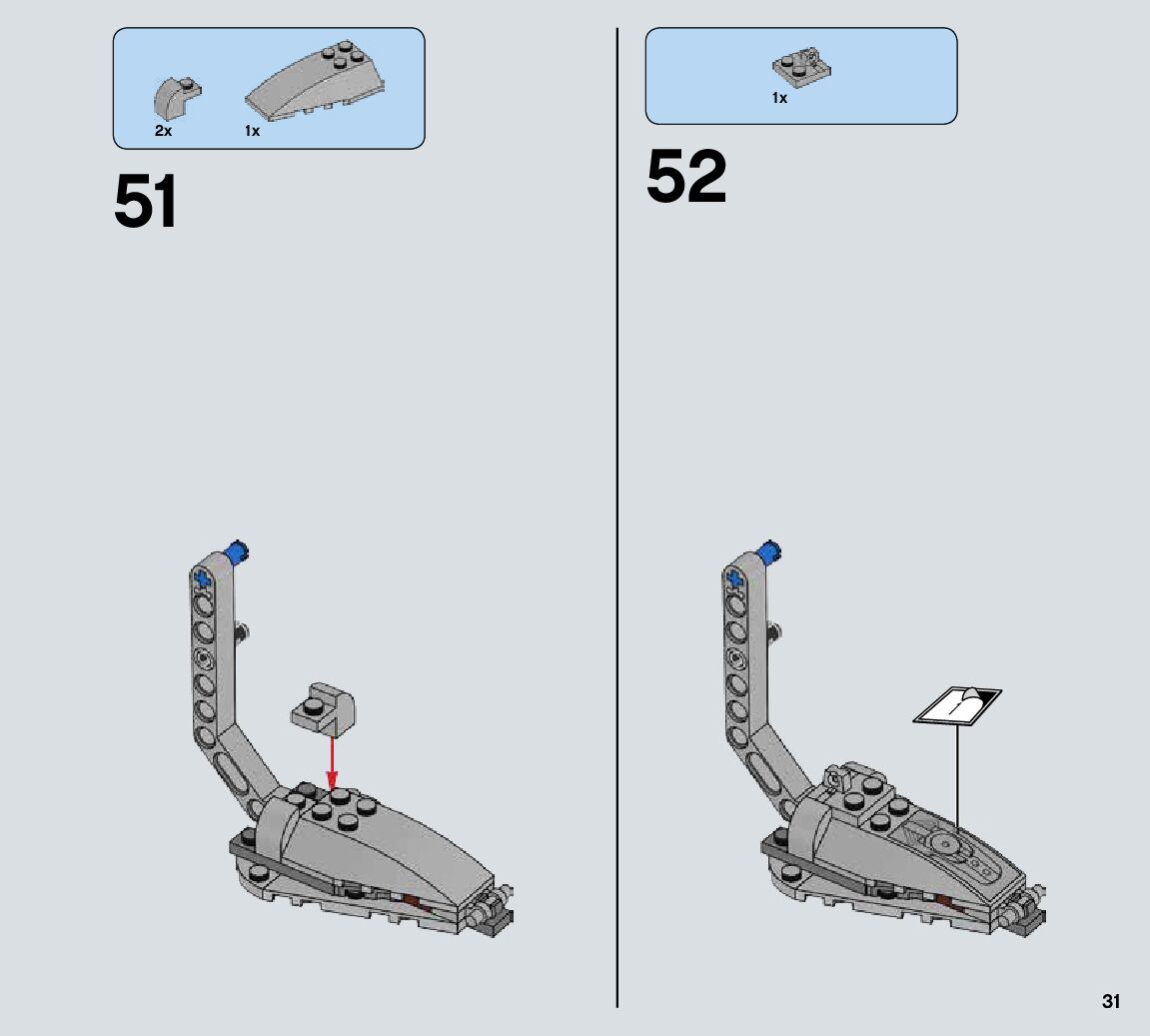 2x
1x

51

1x

52

1

31