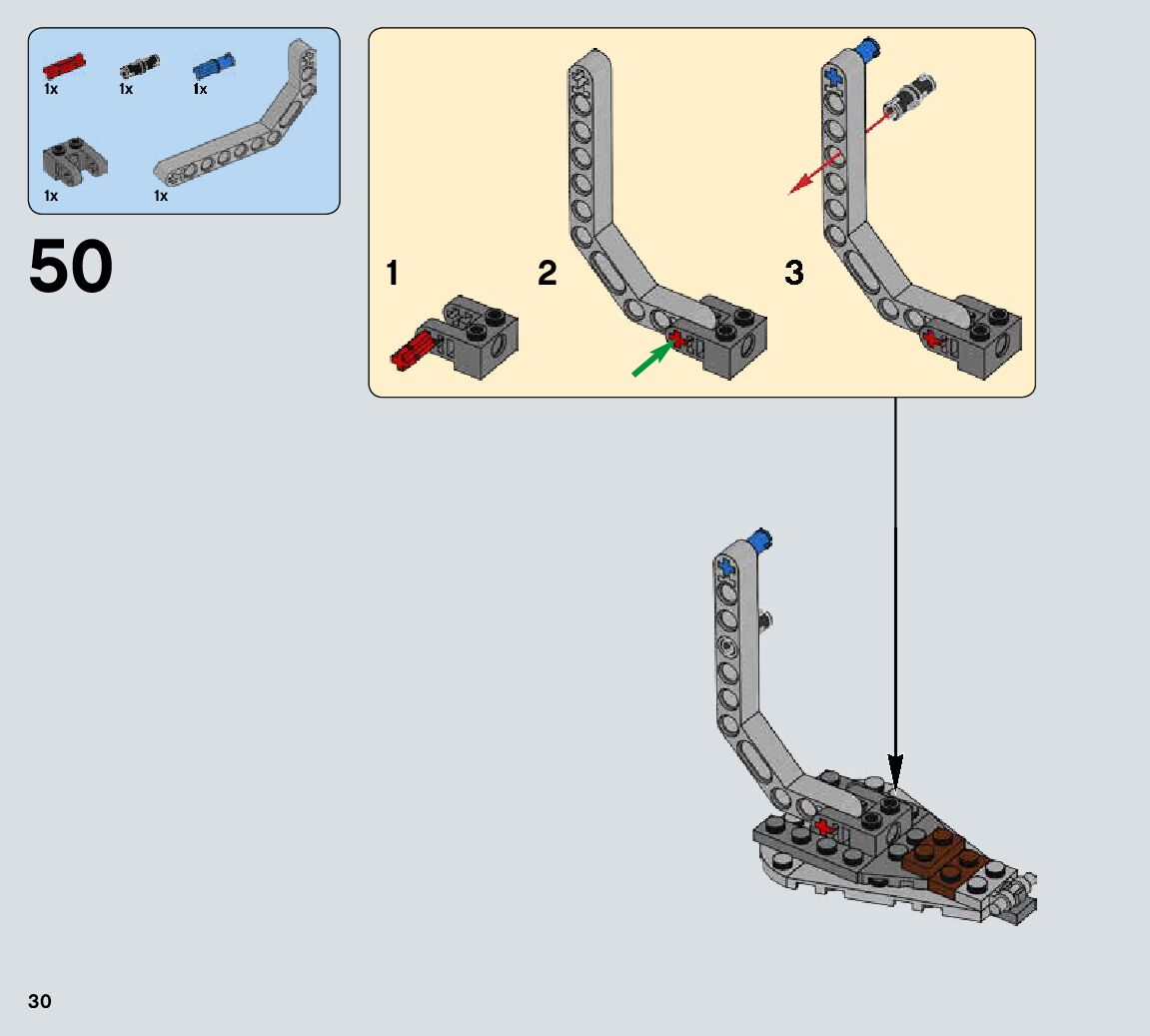 1x 1x 1x

1x 1x

50

1

2

3

30