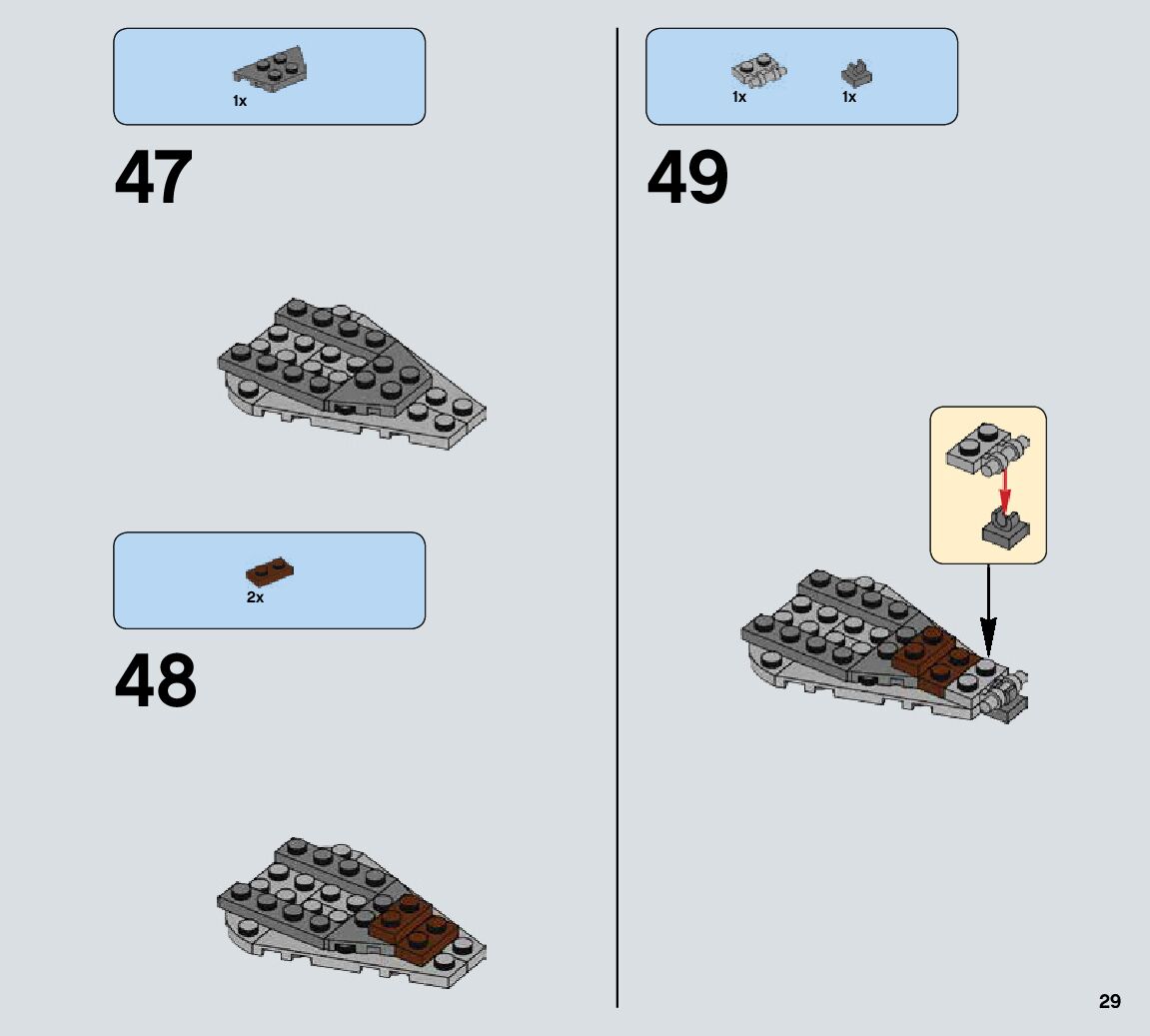 1x

47

2x

48

1x 1x

49

29