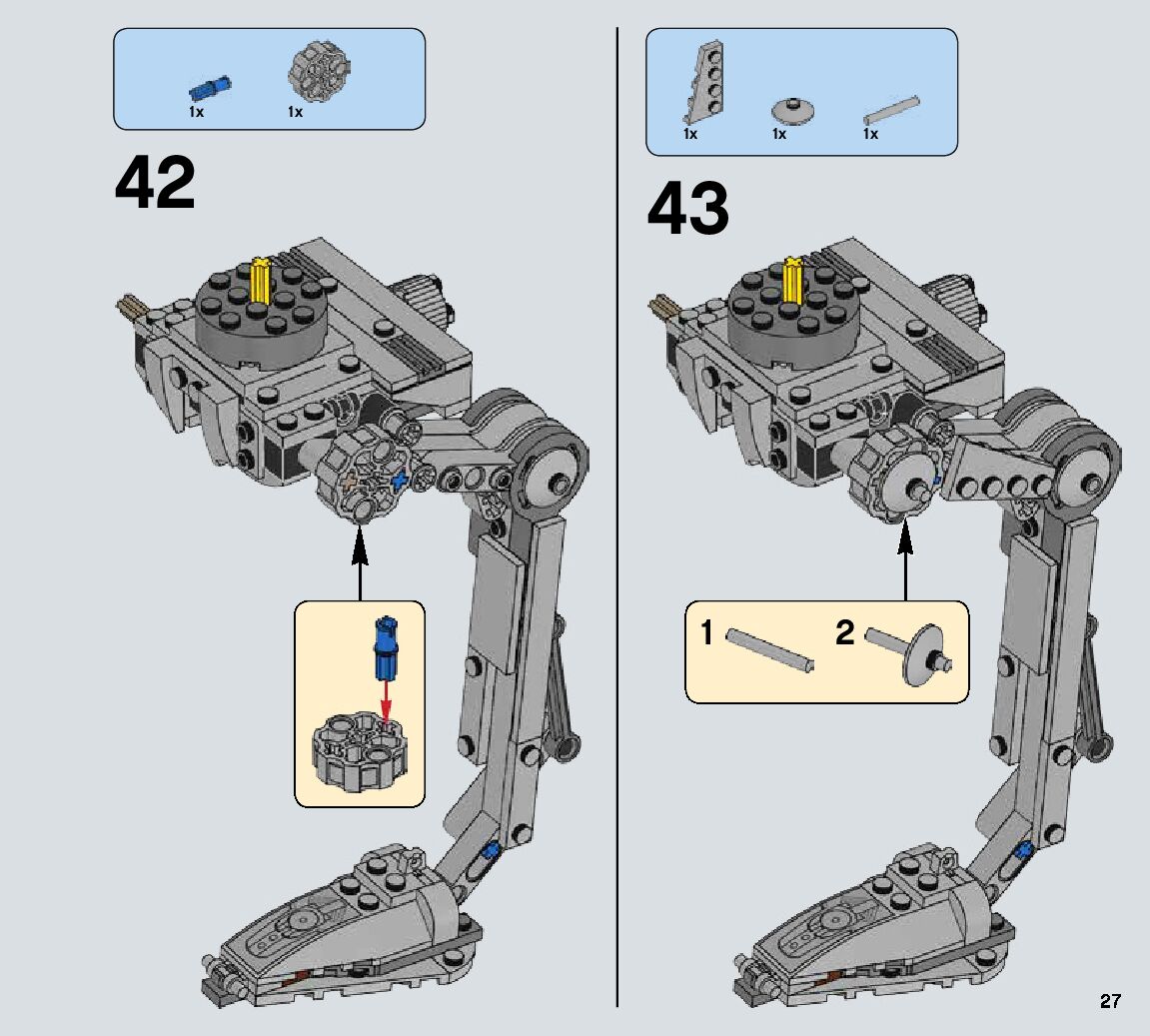 1x 1x

42

1x 1x 1x

43

1 2

27