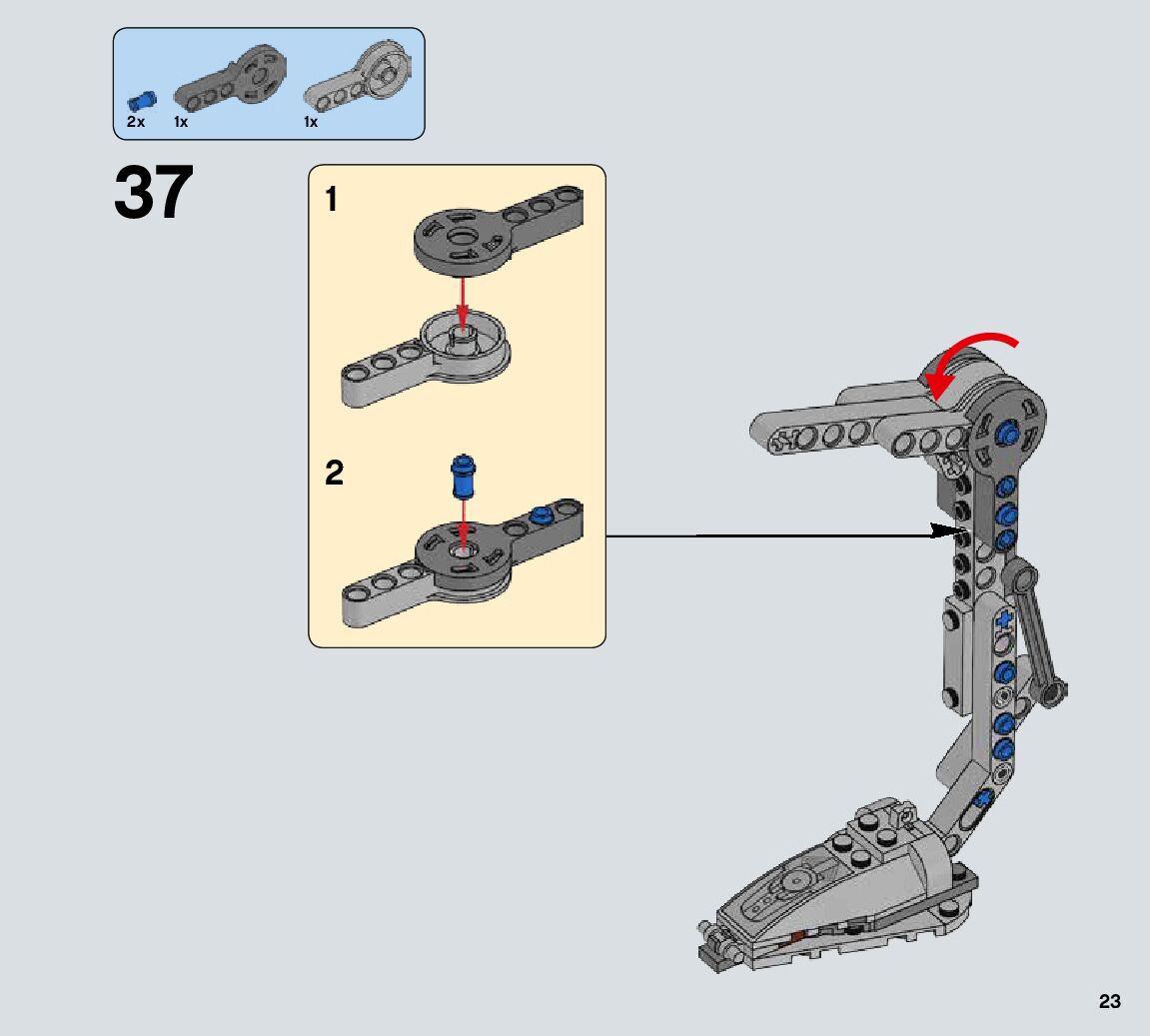 2x
1x
1x

37

1

2

23