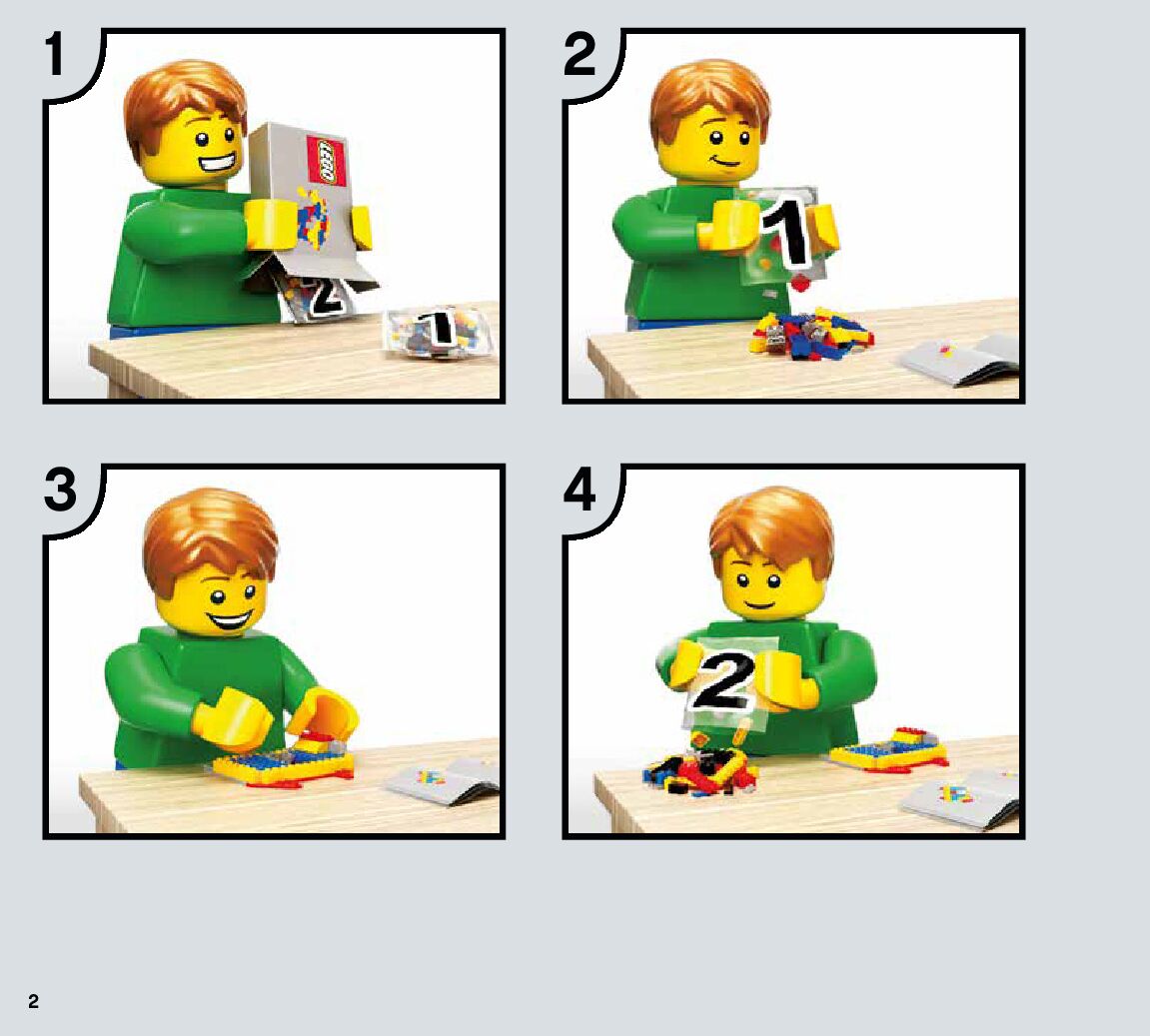 1

LEGO

2

1

2

1

3

4

2

2