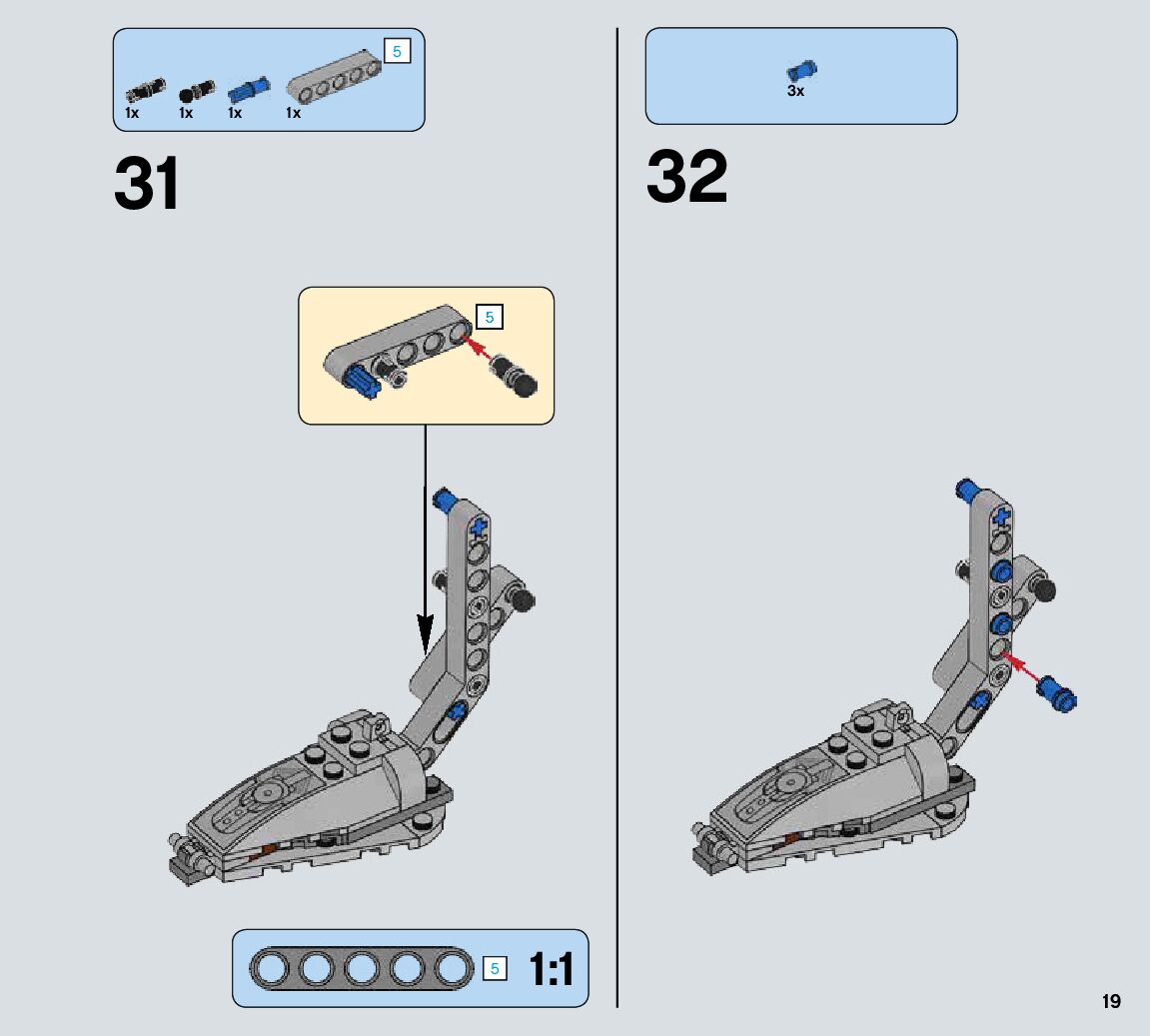 5

1x 1x 1x 1x

31

5

5 1:1

3x

32

19