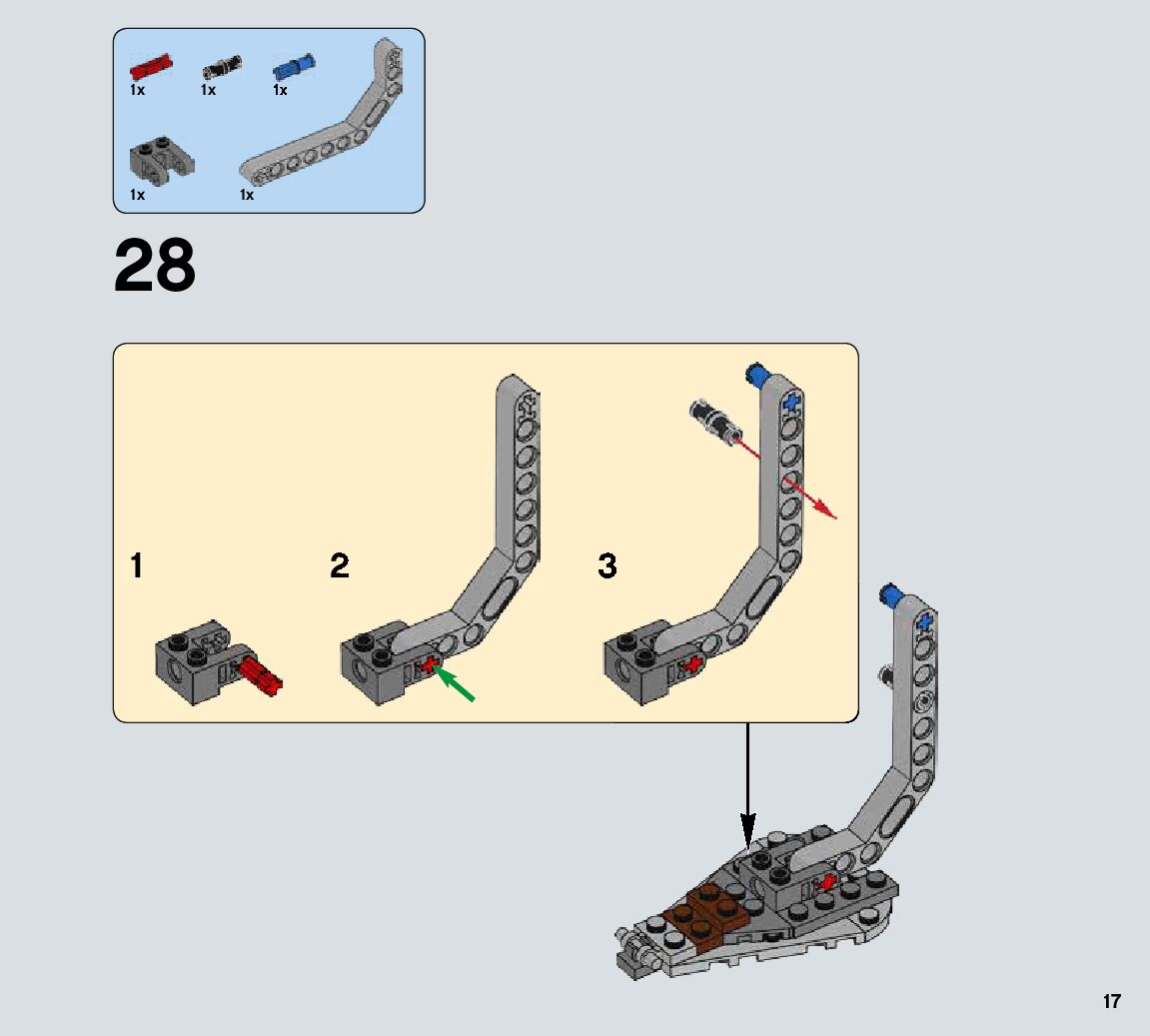 1x 1x 1x

1x 1x

28

1

2

3

17