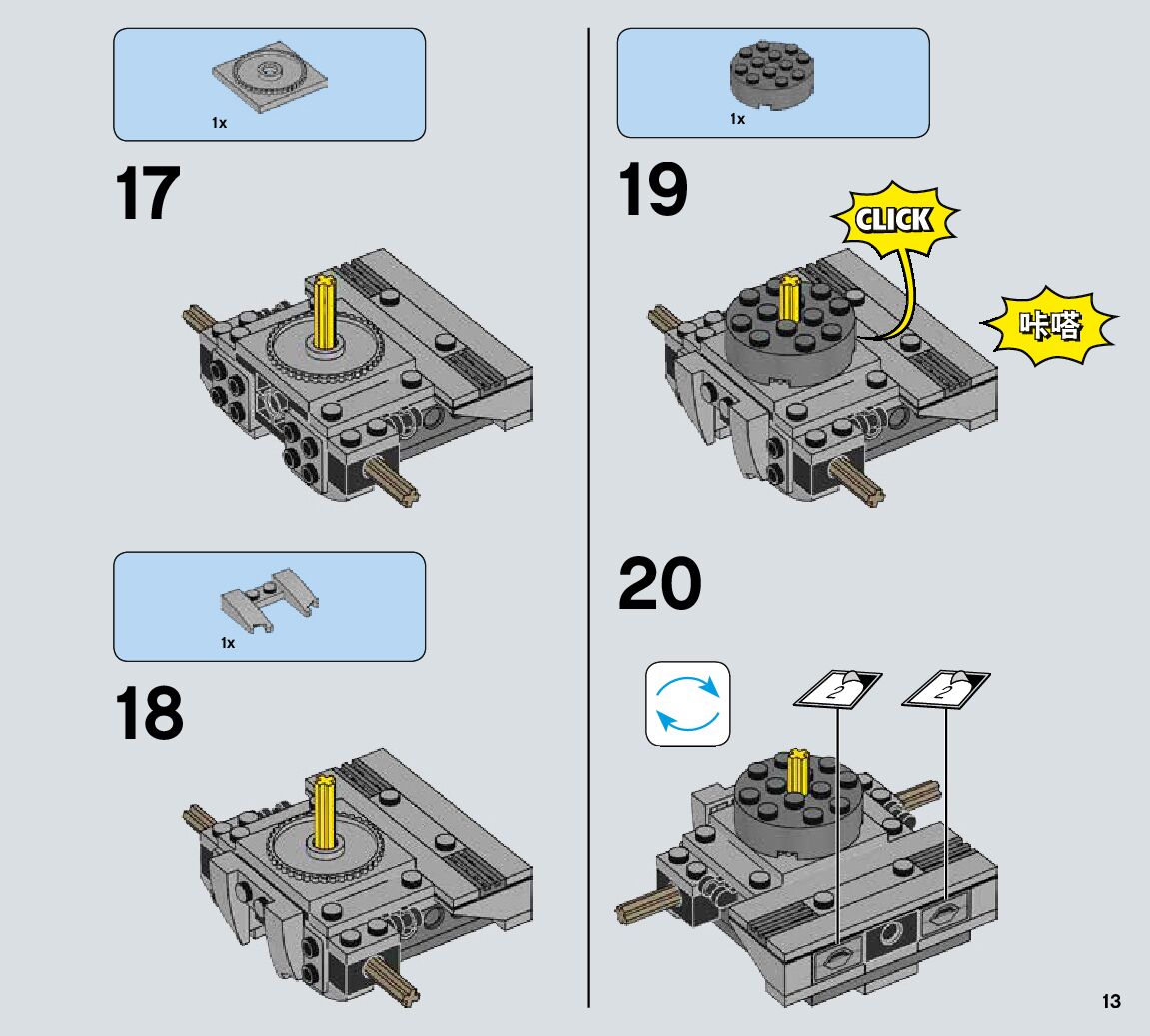 1x

17

1x

18

1x

19

CLICK

咔嗒

20

2

2

13