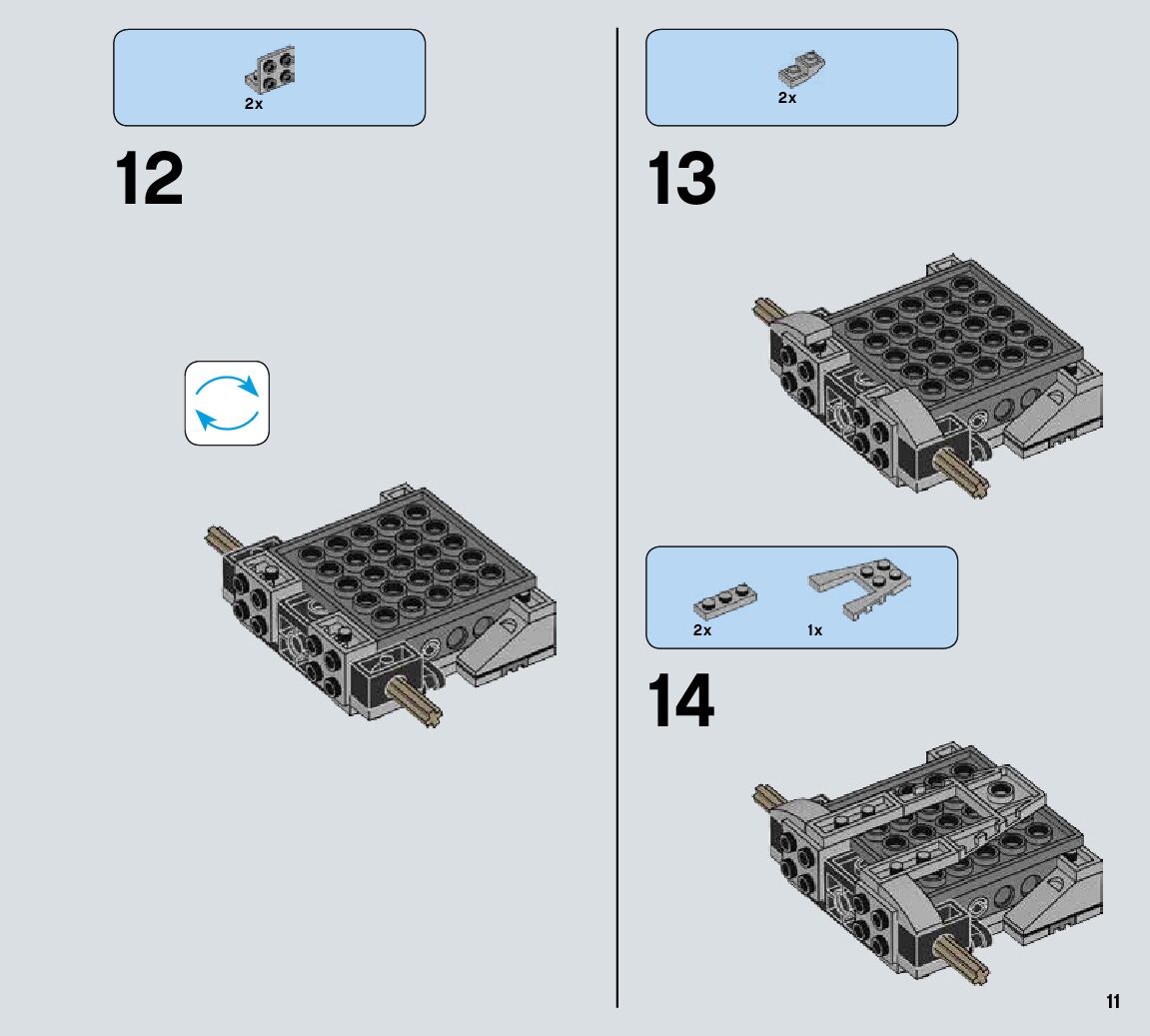 2x

12

2x

13

2x

1x

14

11