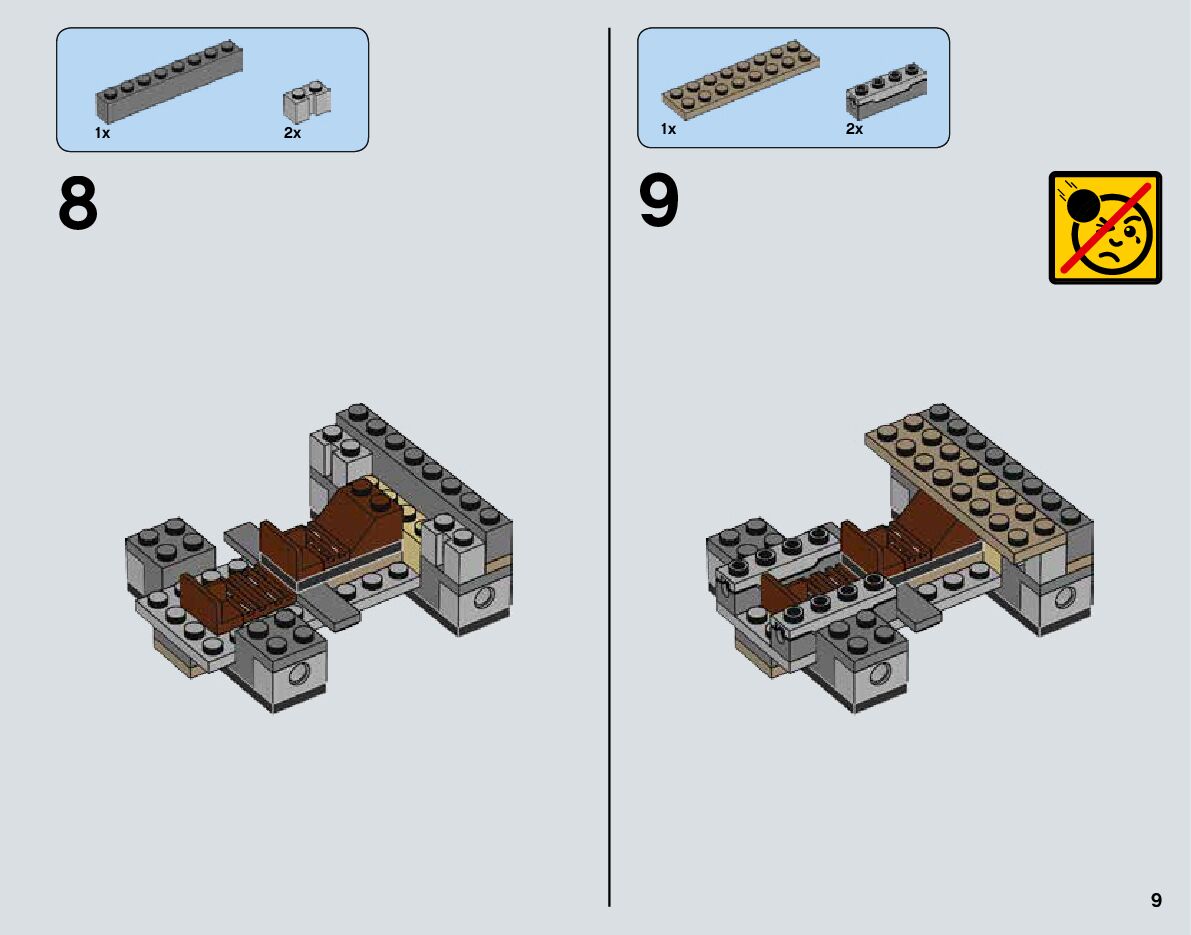 1x
2x

8

1x
2x

9

9