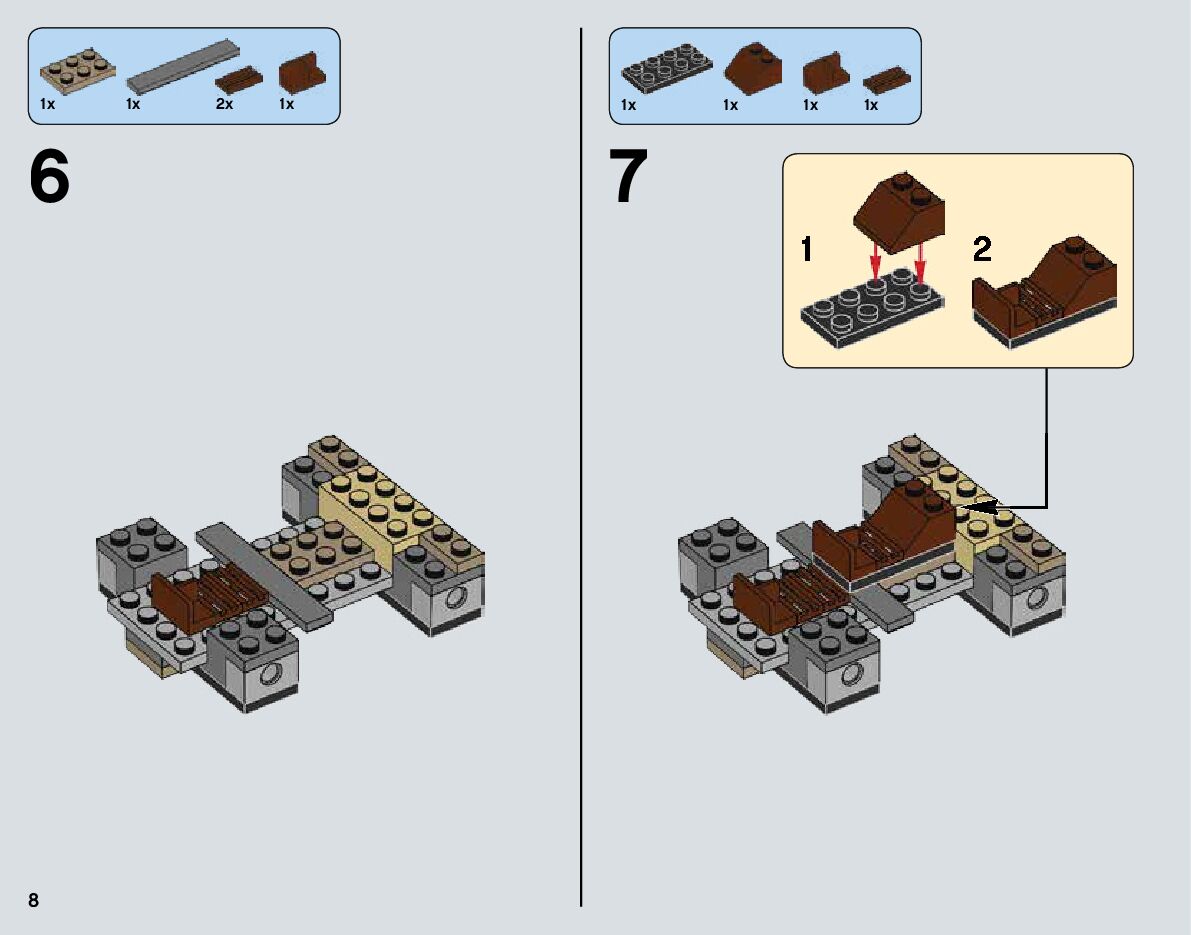 1x 1x 2x 1x

6

1x 1x 1x 1x

7

1

2

8