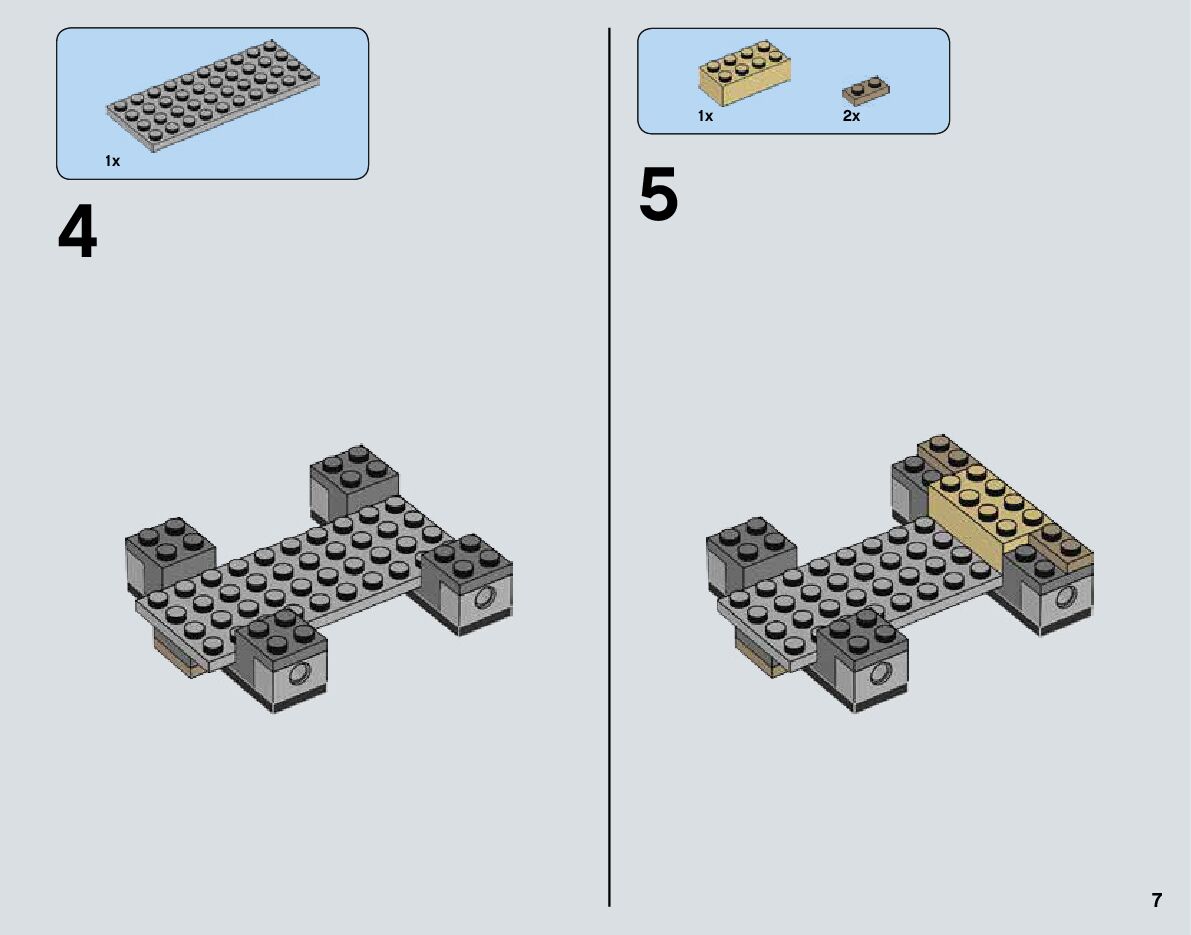 1x

4

1x

2x

5

7