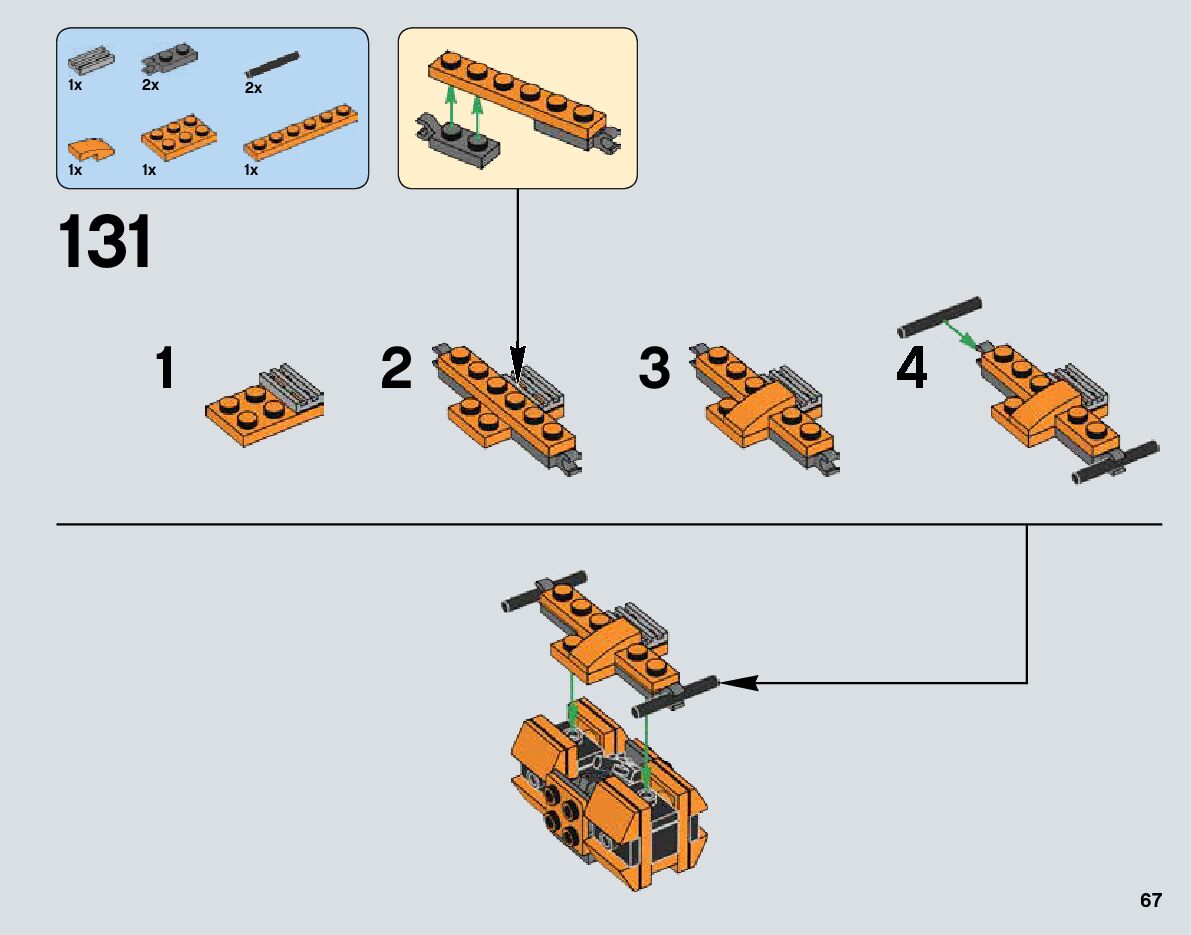 1x 2x 2x
1x 1x 1x

131

1
2
3
4

67