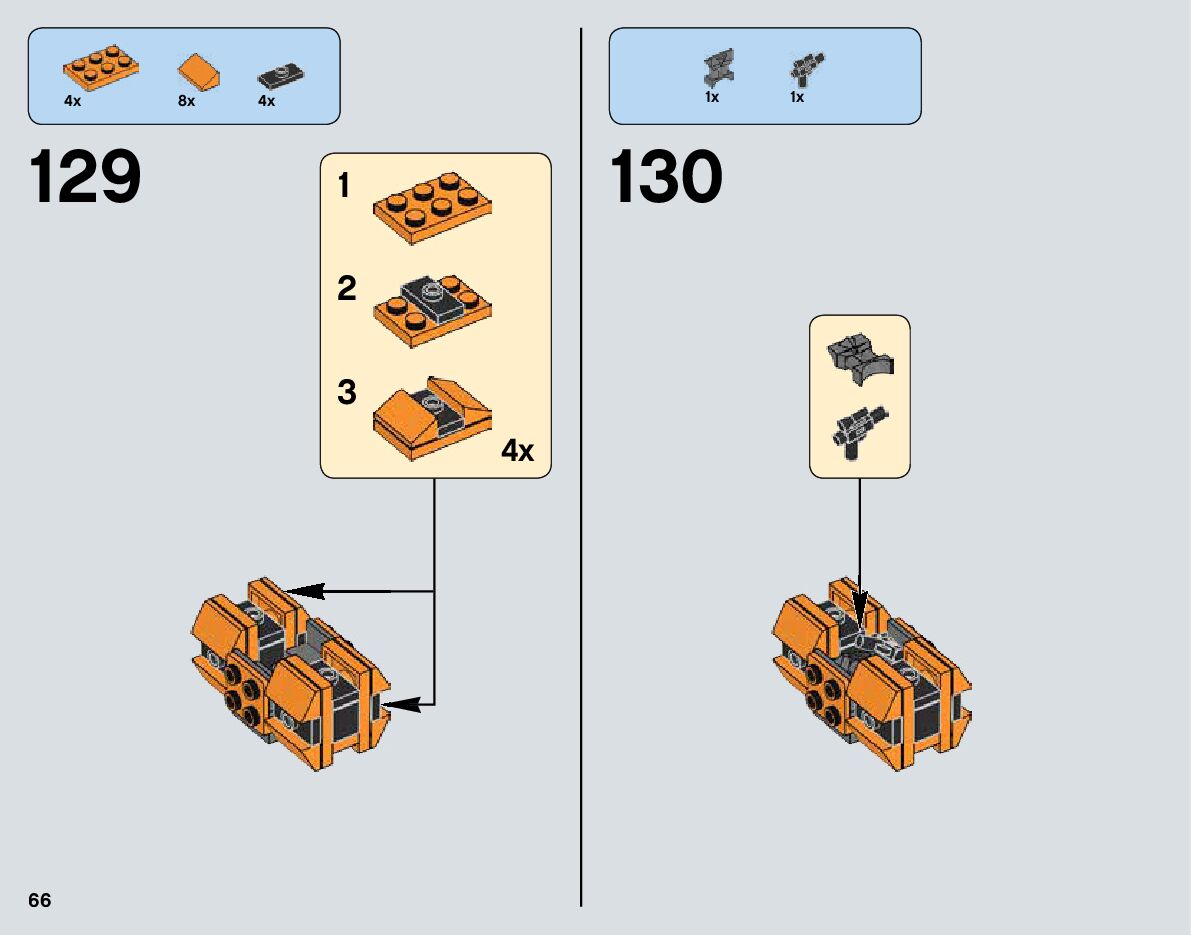 4x 8x 4x

129

1

2

3

4x

1x 1x

130

66