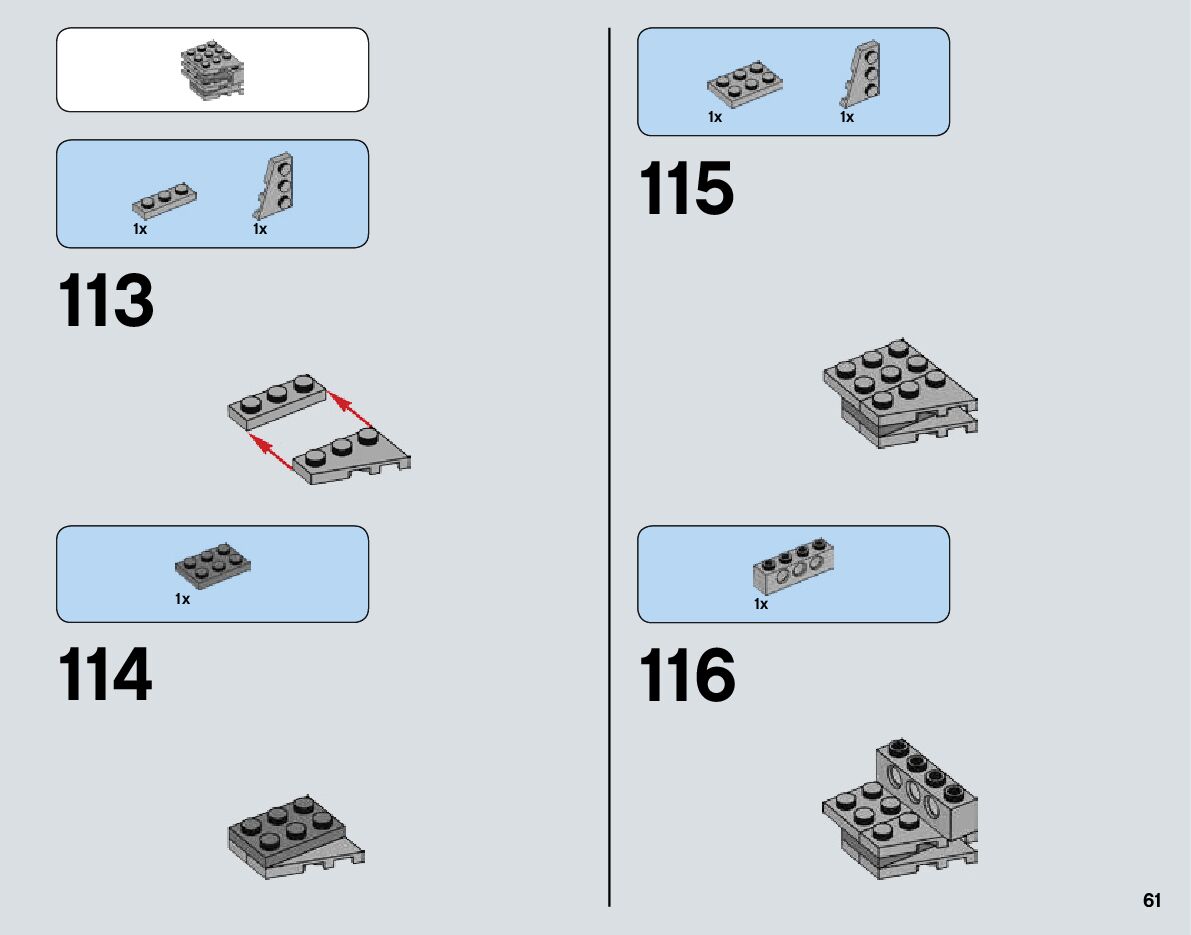 1x 1x

113

1x

114

1x 1x

115

1x

116

61