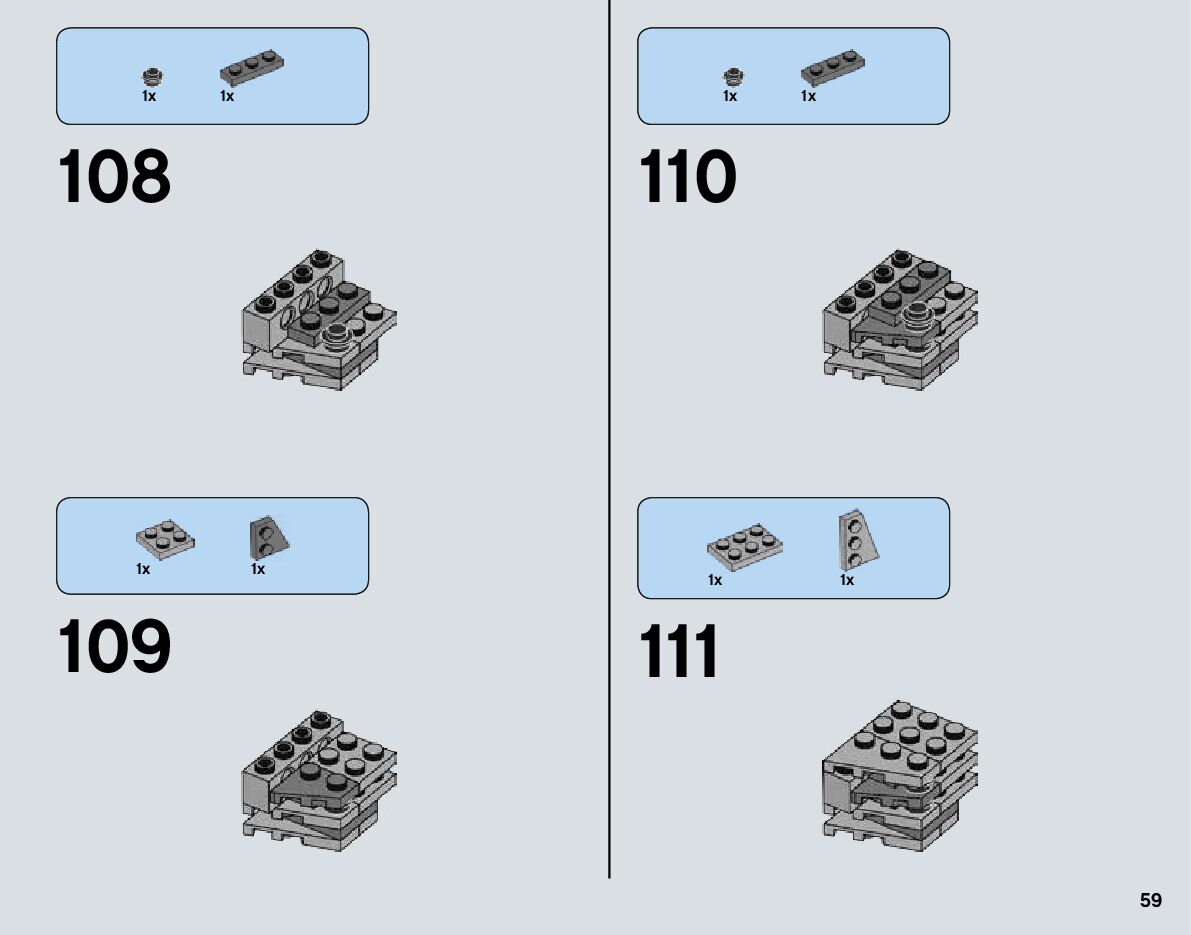 1x 1x

108

1x 1x

109

1x 1x

110

1x 1x

111

59