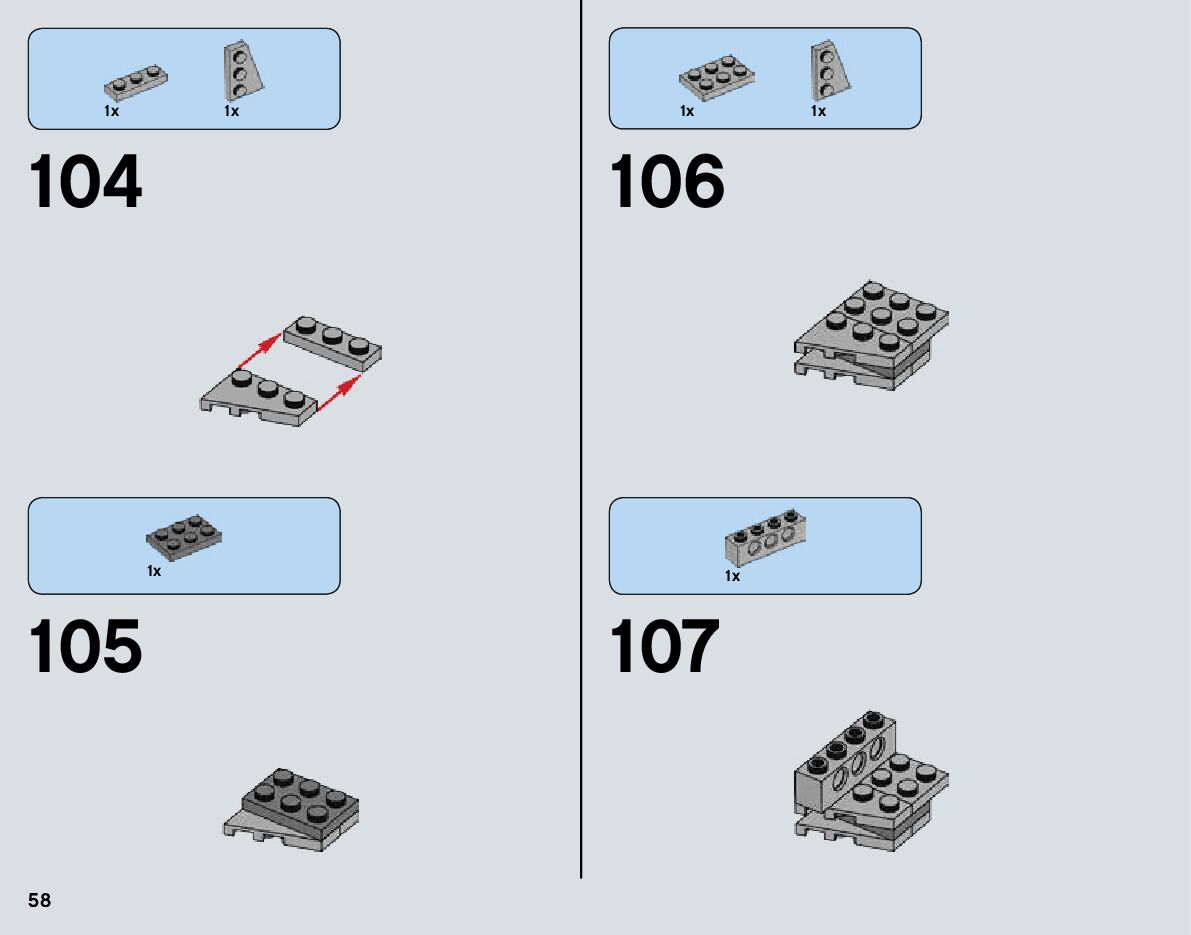 1x 1x

104

1x

105

1x 1x

106

1x

107

58