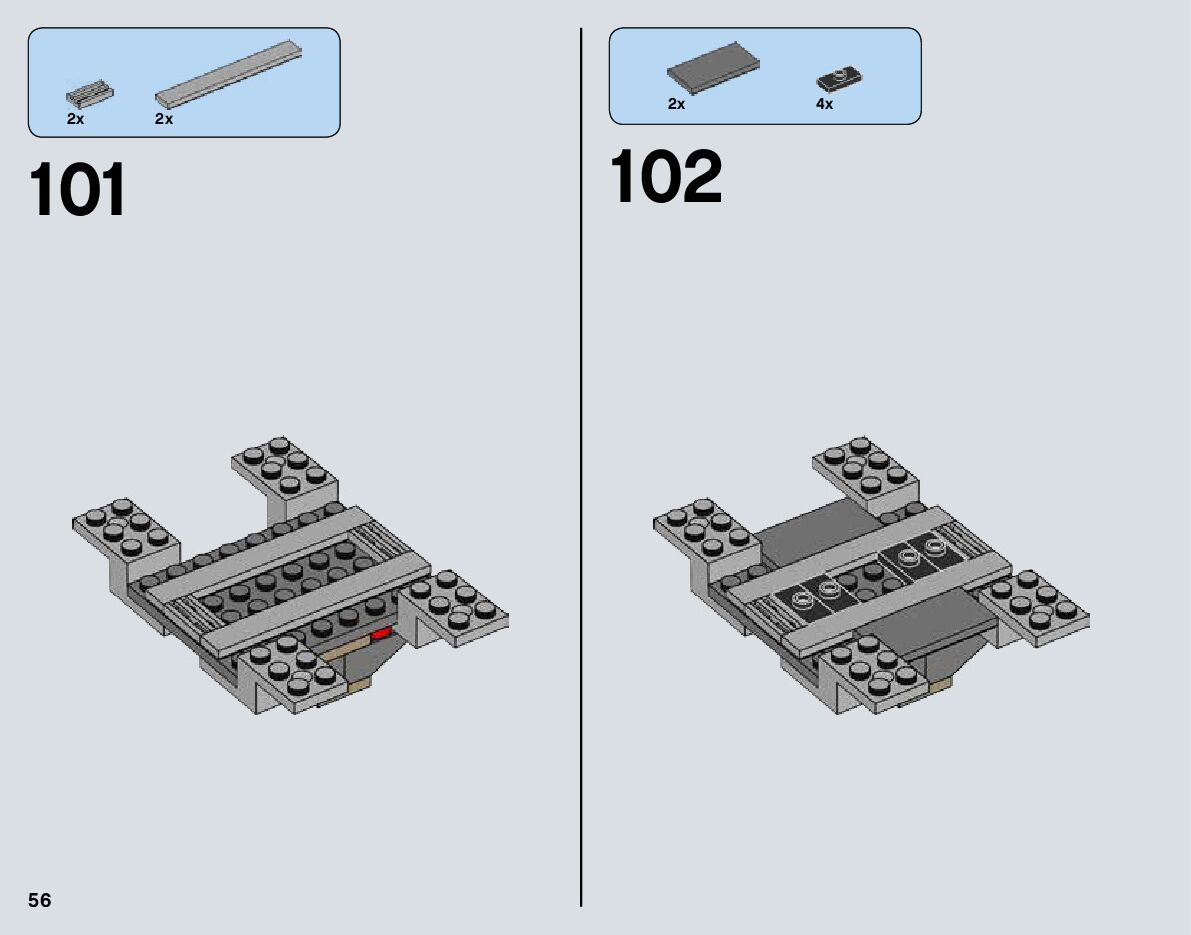 2x 2x

101

2x 4x

102

56