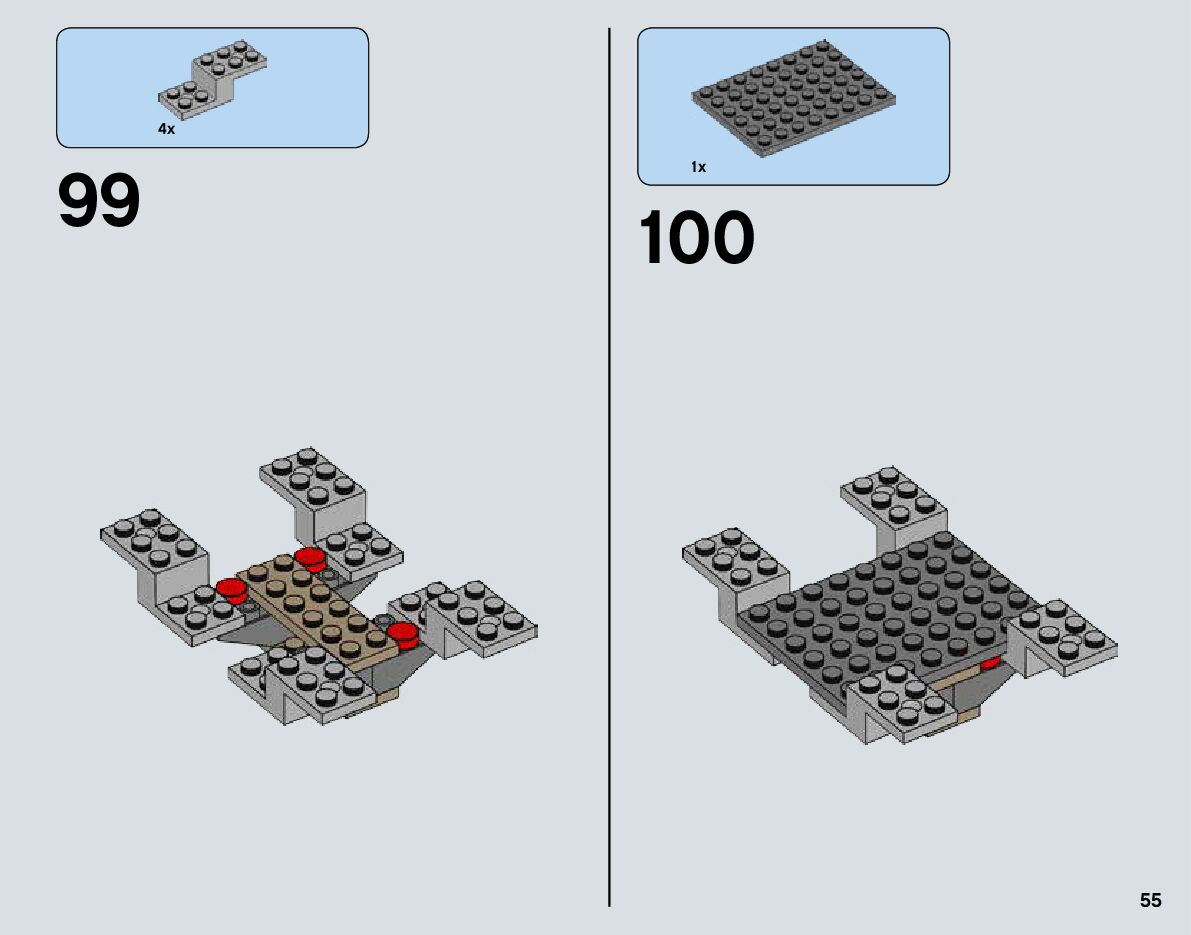 4x

99

1x

100

55