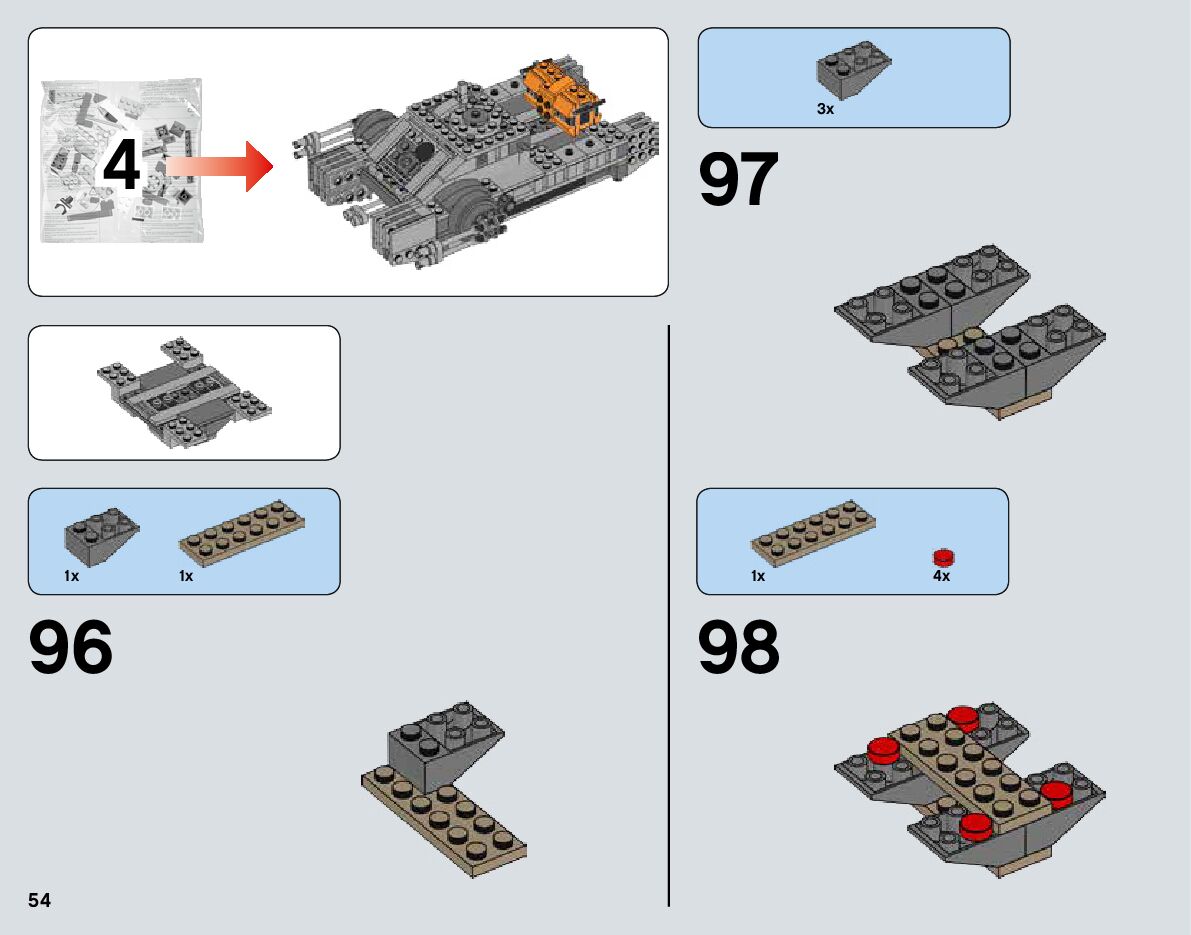 4

1x

1x

96

3x

97

1x

4x

98

54