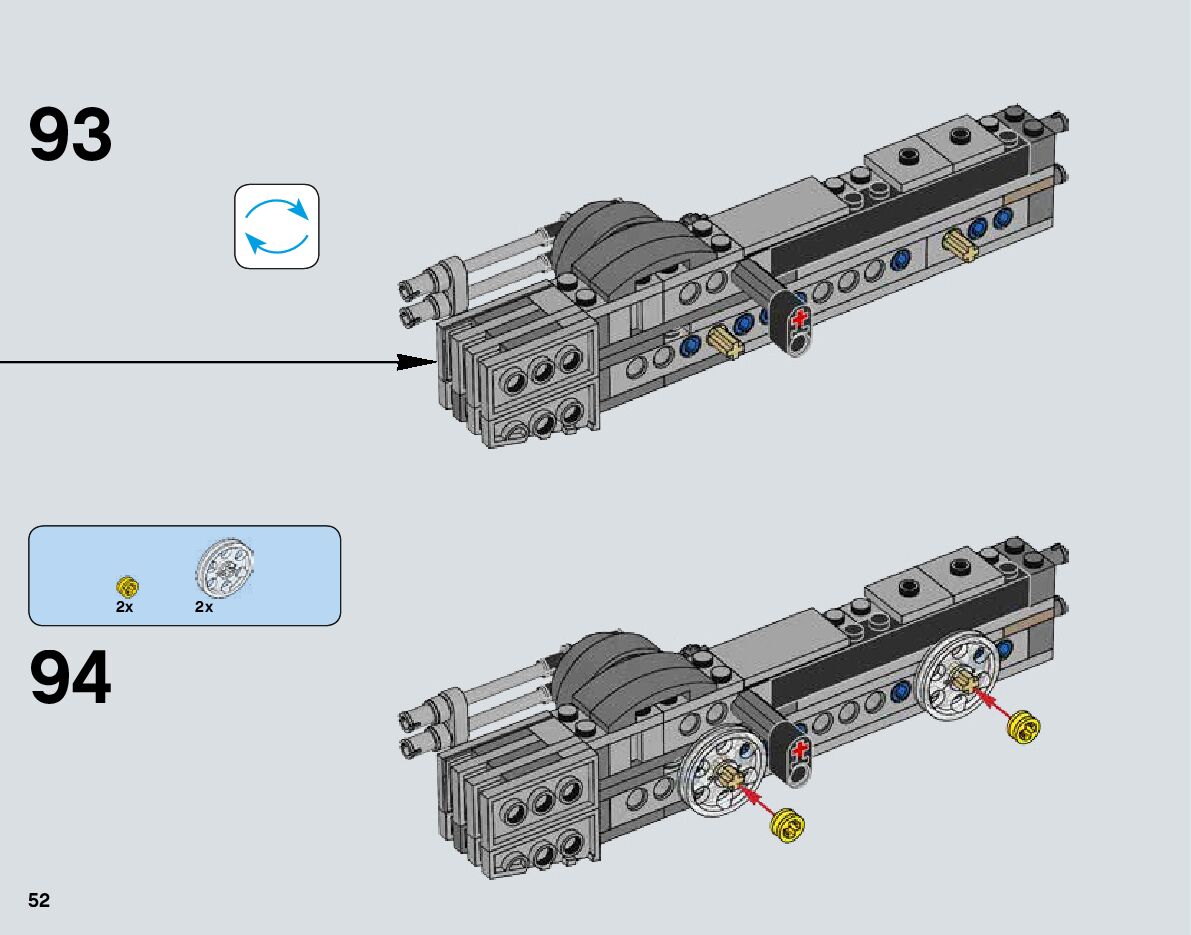 93

2x 2x

94

52