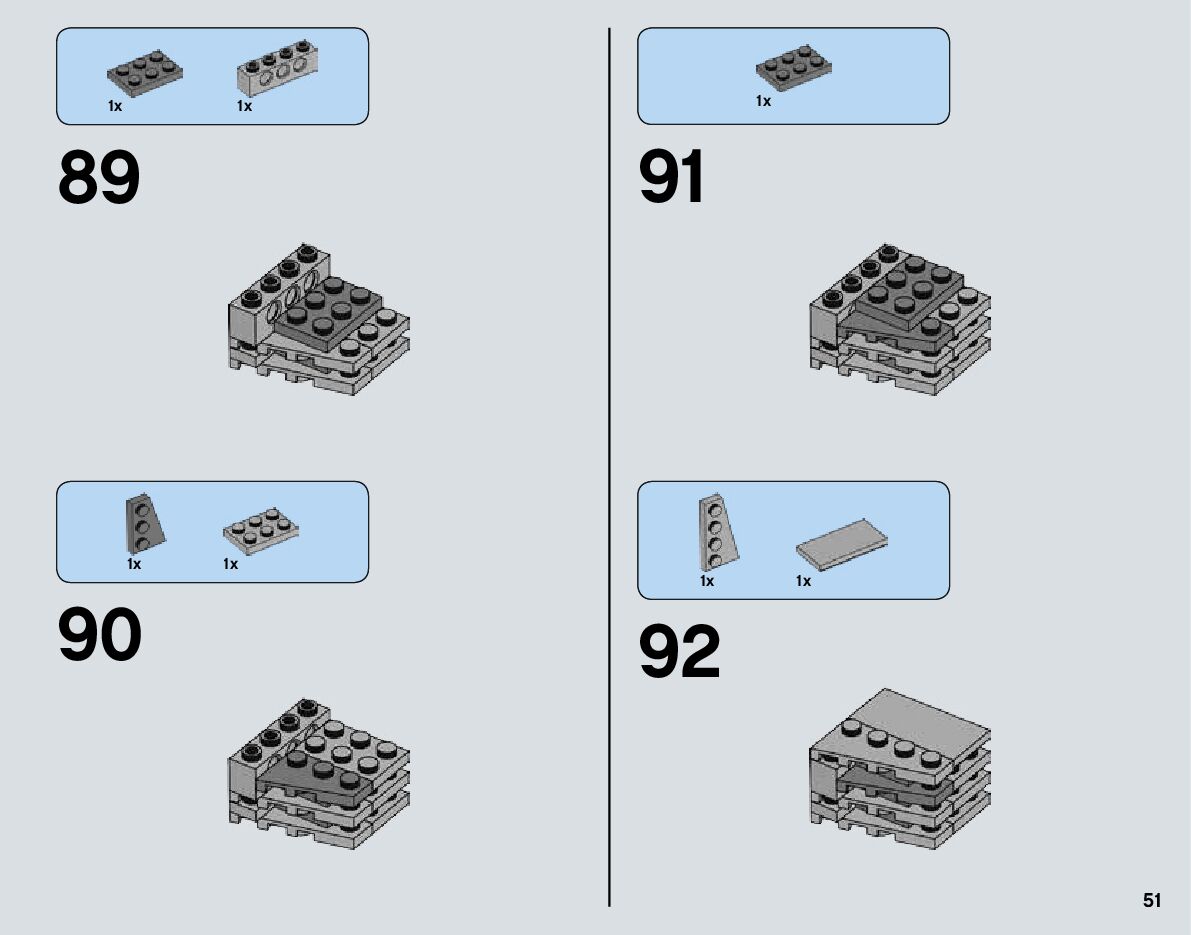 1x 1x

89

1x 1x

90

1x

91

1x 1x

92

51