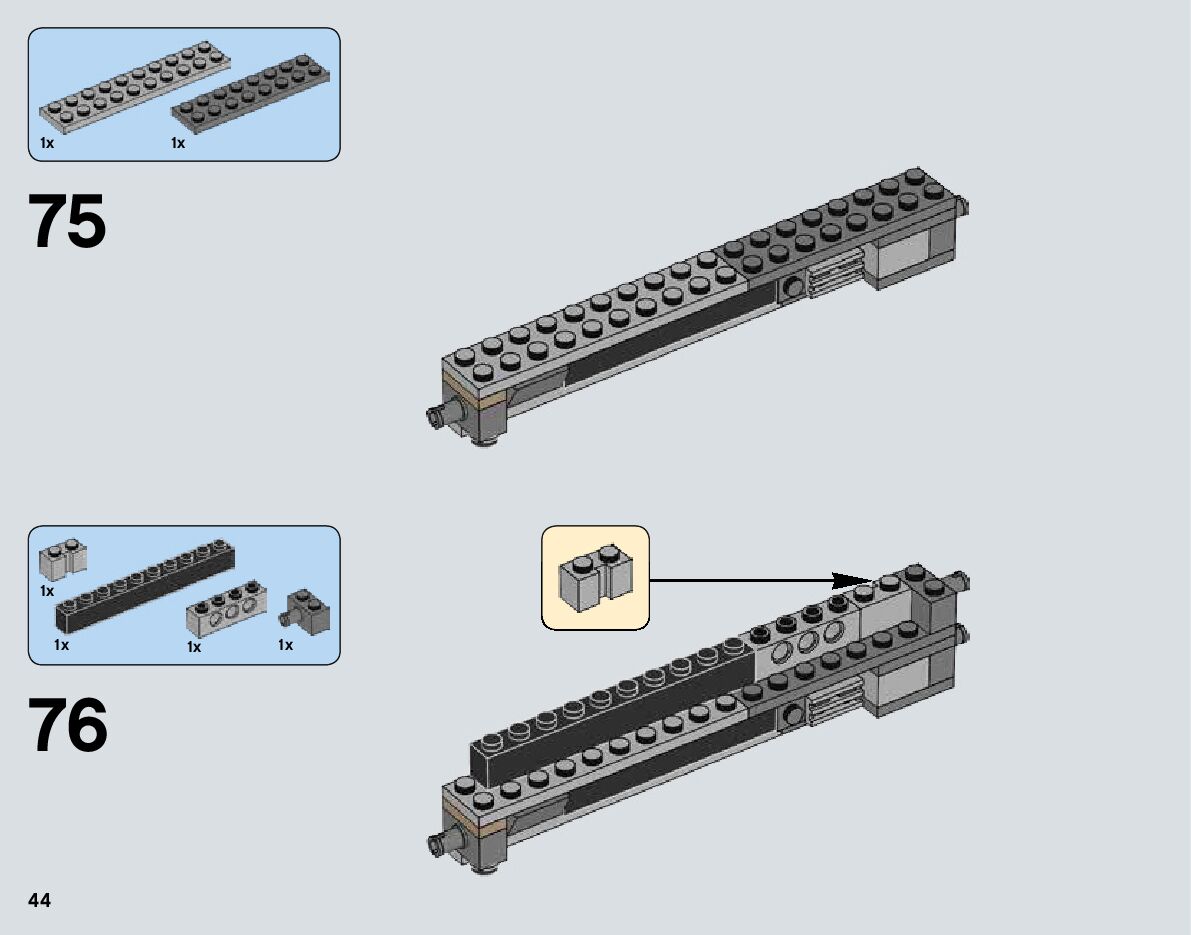 1x 1x

75

1x
1x 1x 1x

76

44