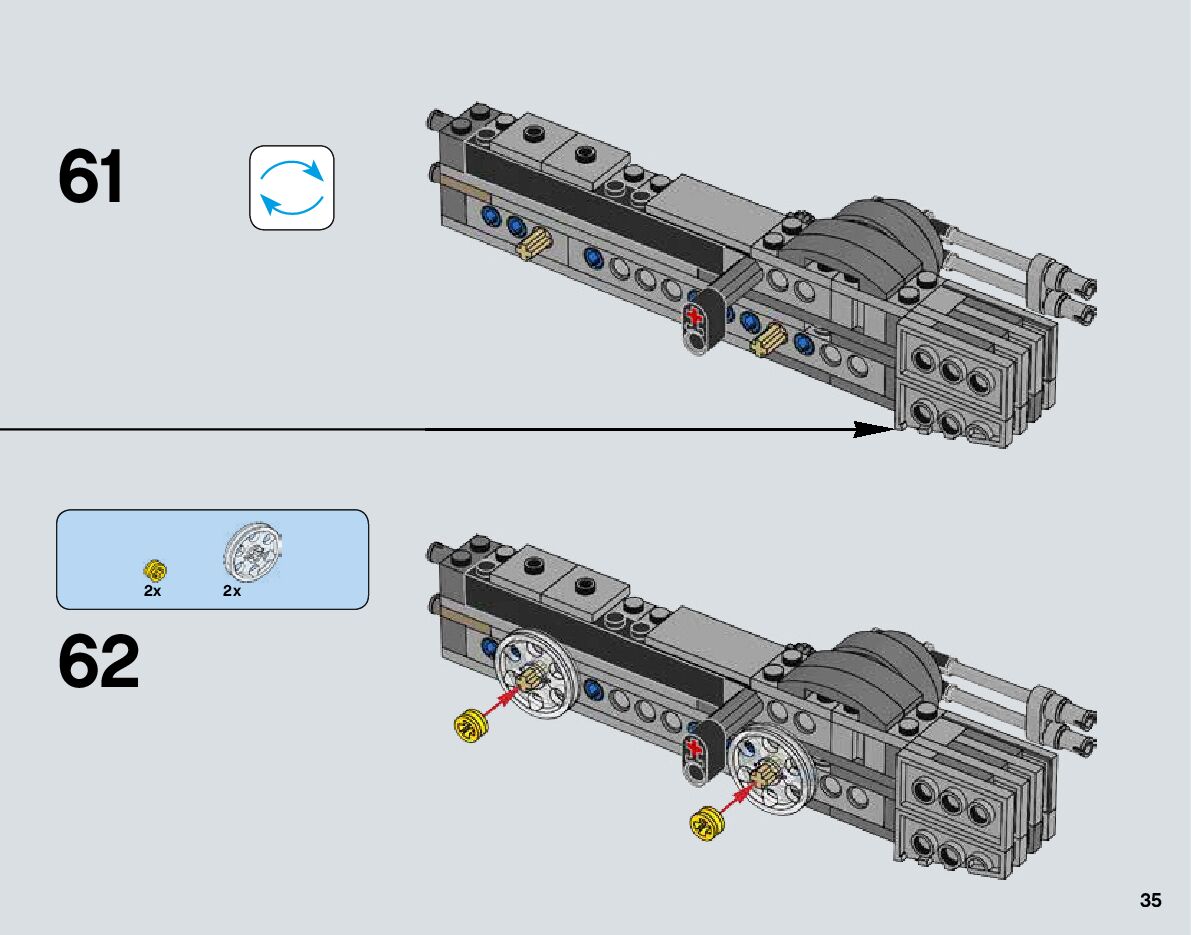 61

2x 2x

62

35