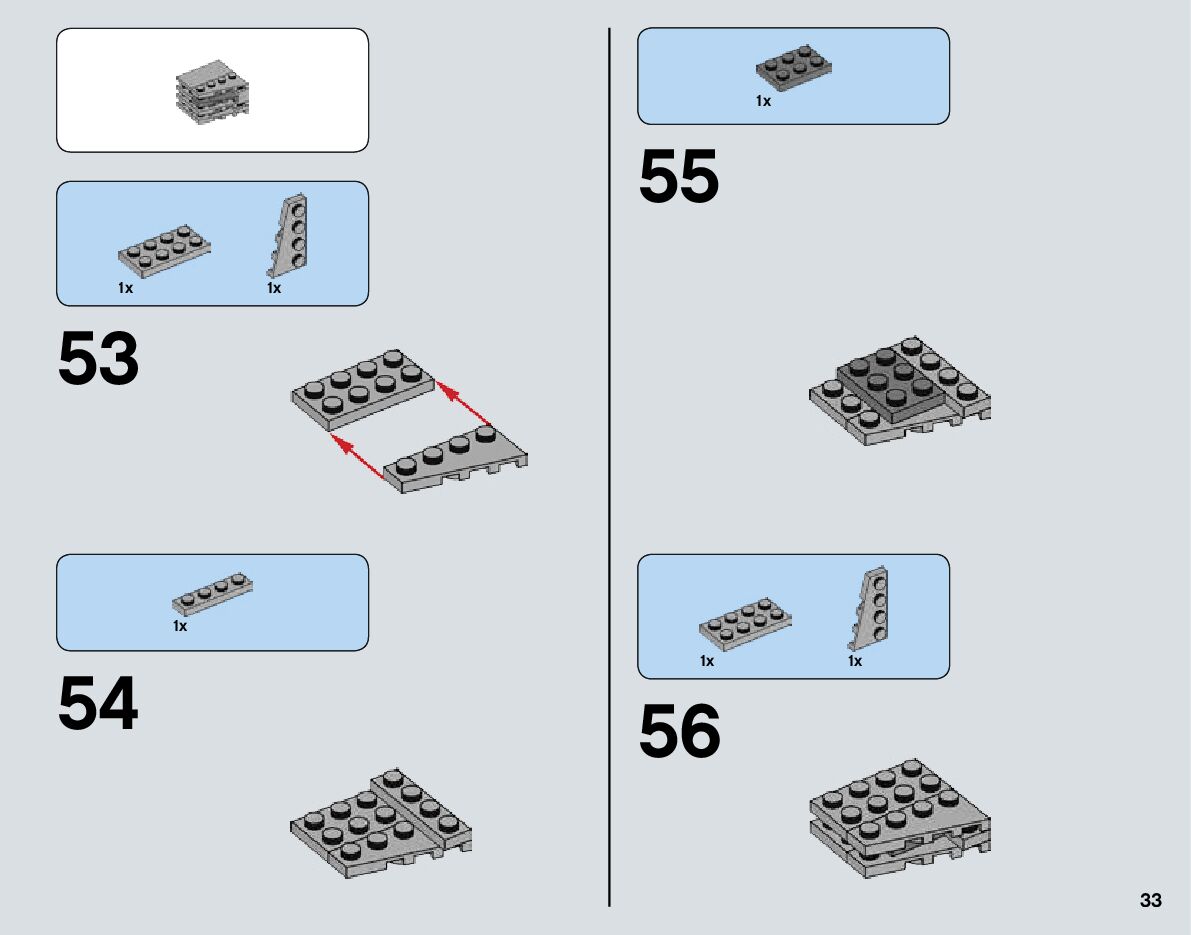 1x 1x

53

1x

54

1x

55

1x 1x

56

33