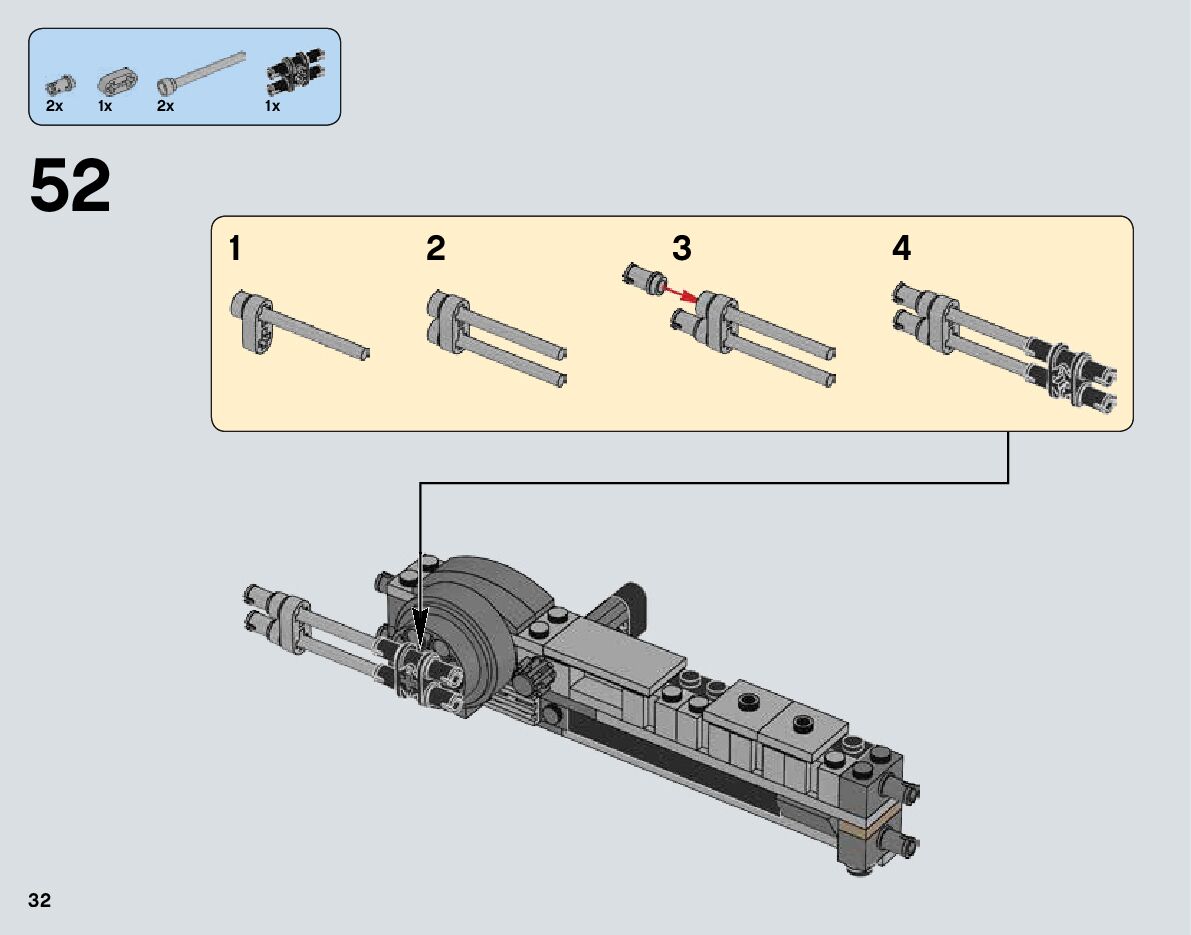 2x 1x 2x 1x

52

1

2

3

4

32