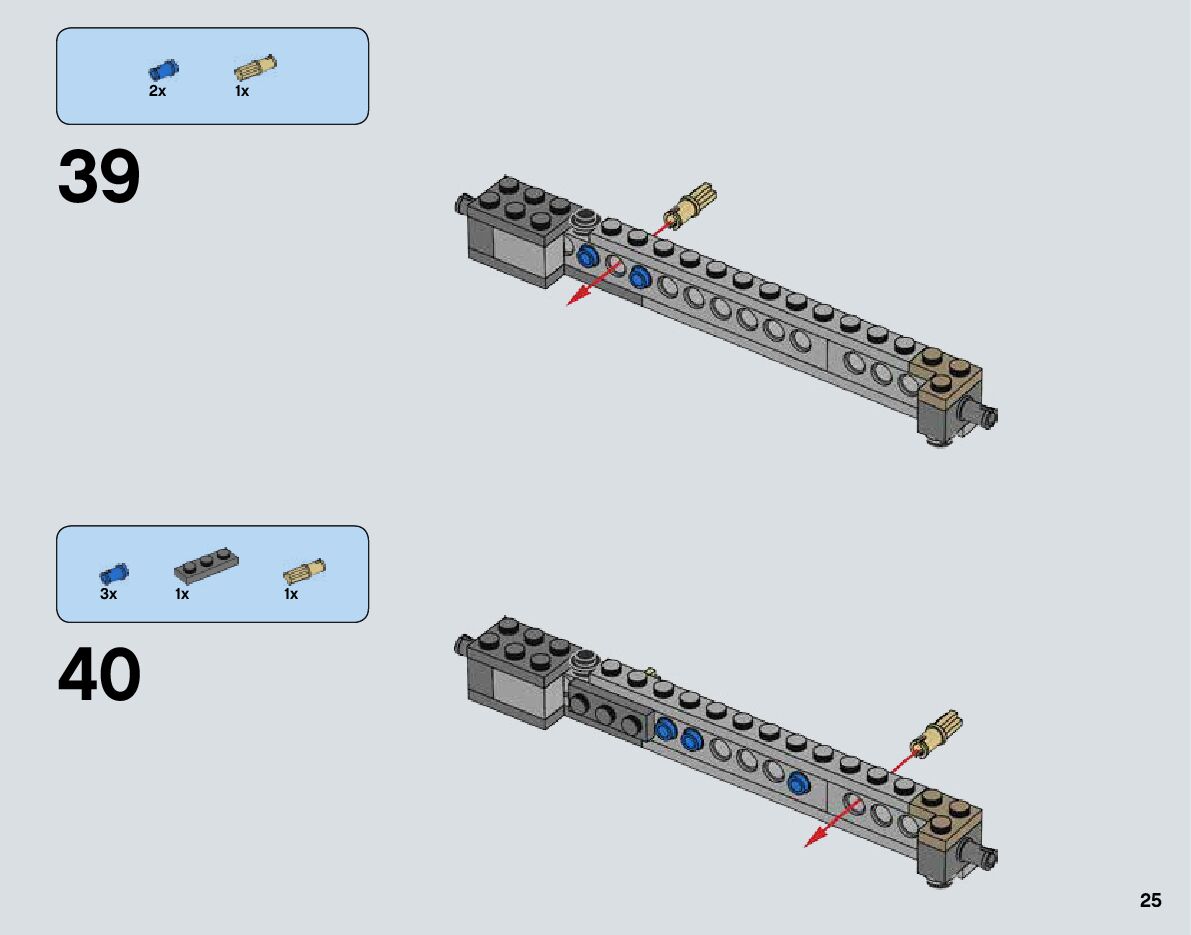 2x 1x

39

3x 1x 1x

40

25