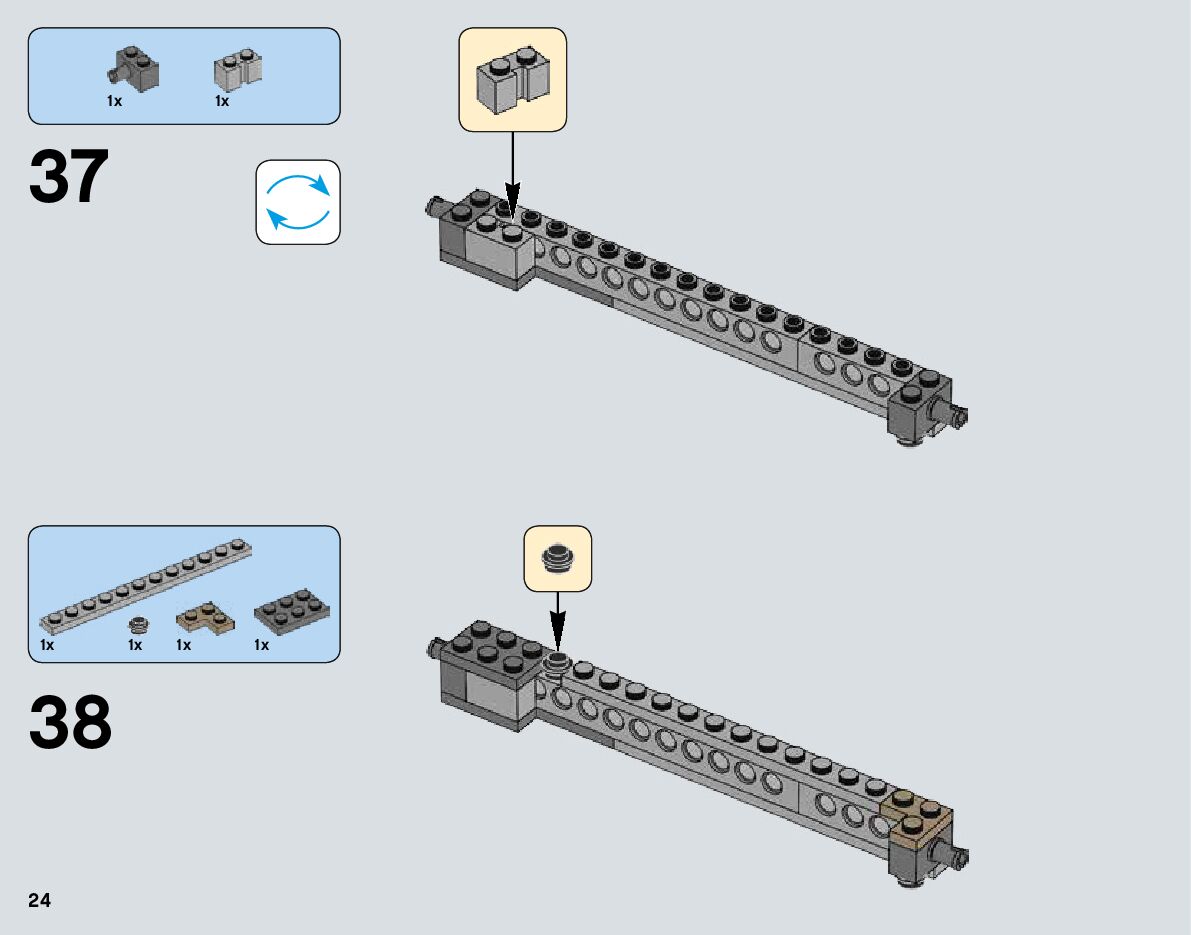 1x 1x

37

1x 1x 1x 1x

38

24