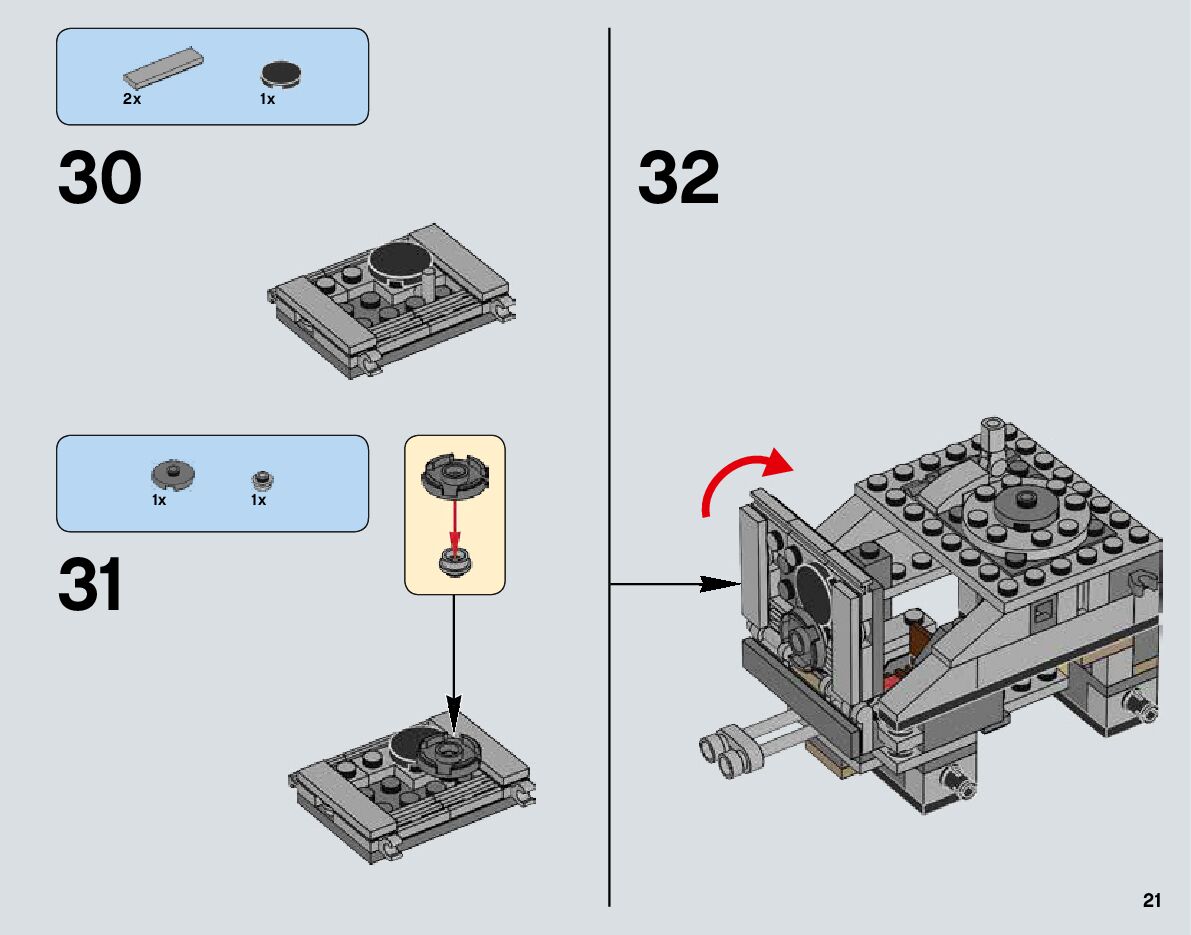 2x 1x

30

1x 1x

31

32

21