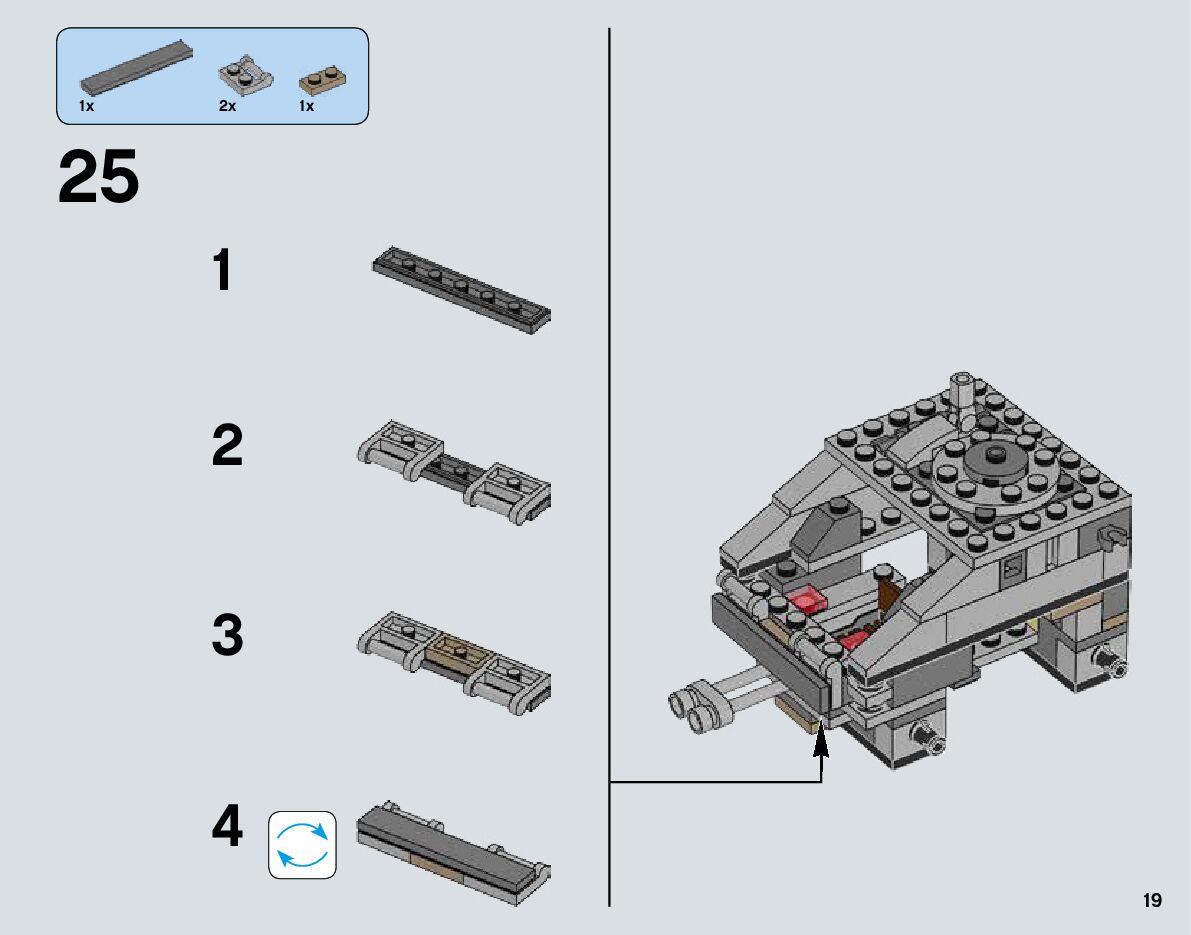 1x 2x 1x

25

1

2

3

4

19