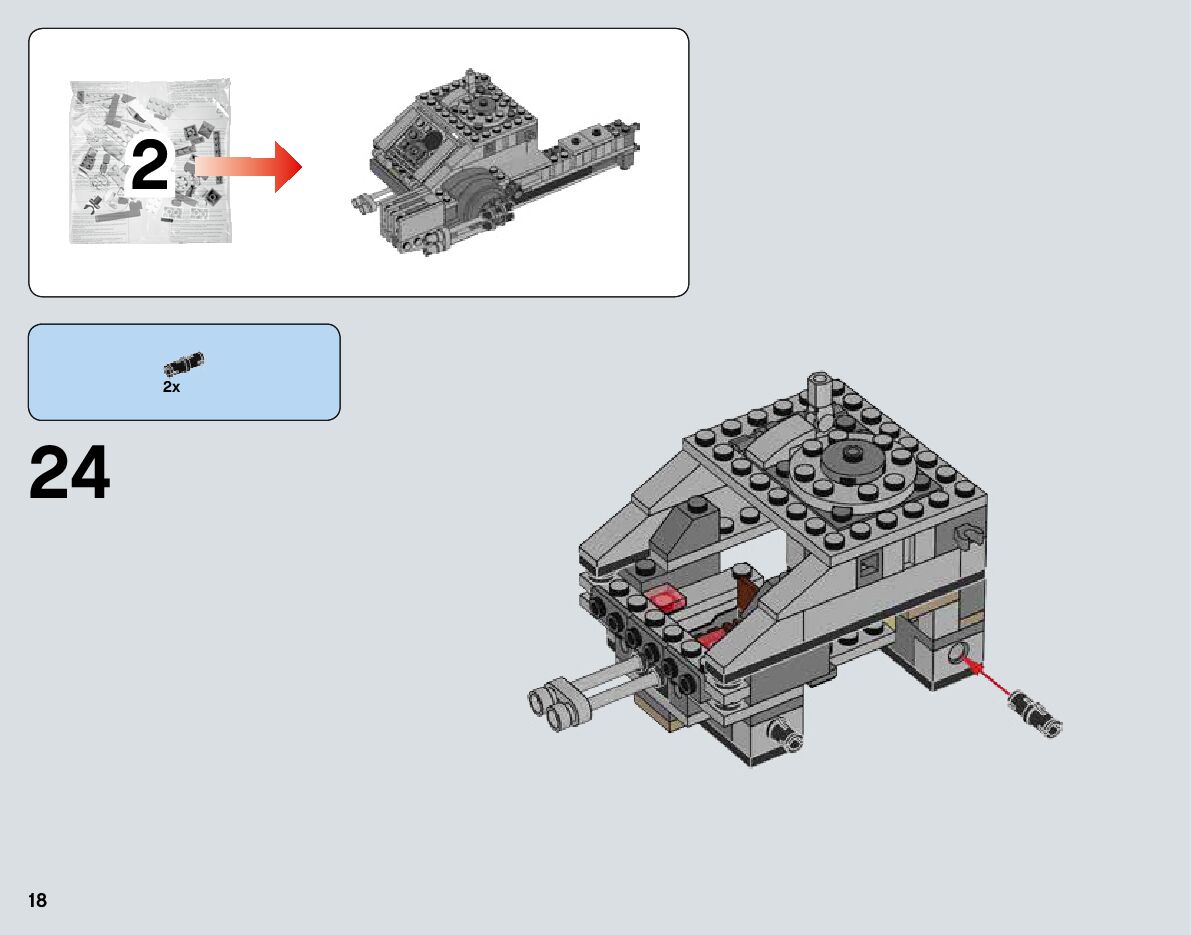 2

2x

24

18