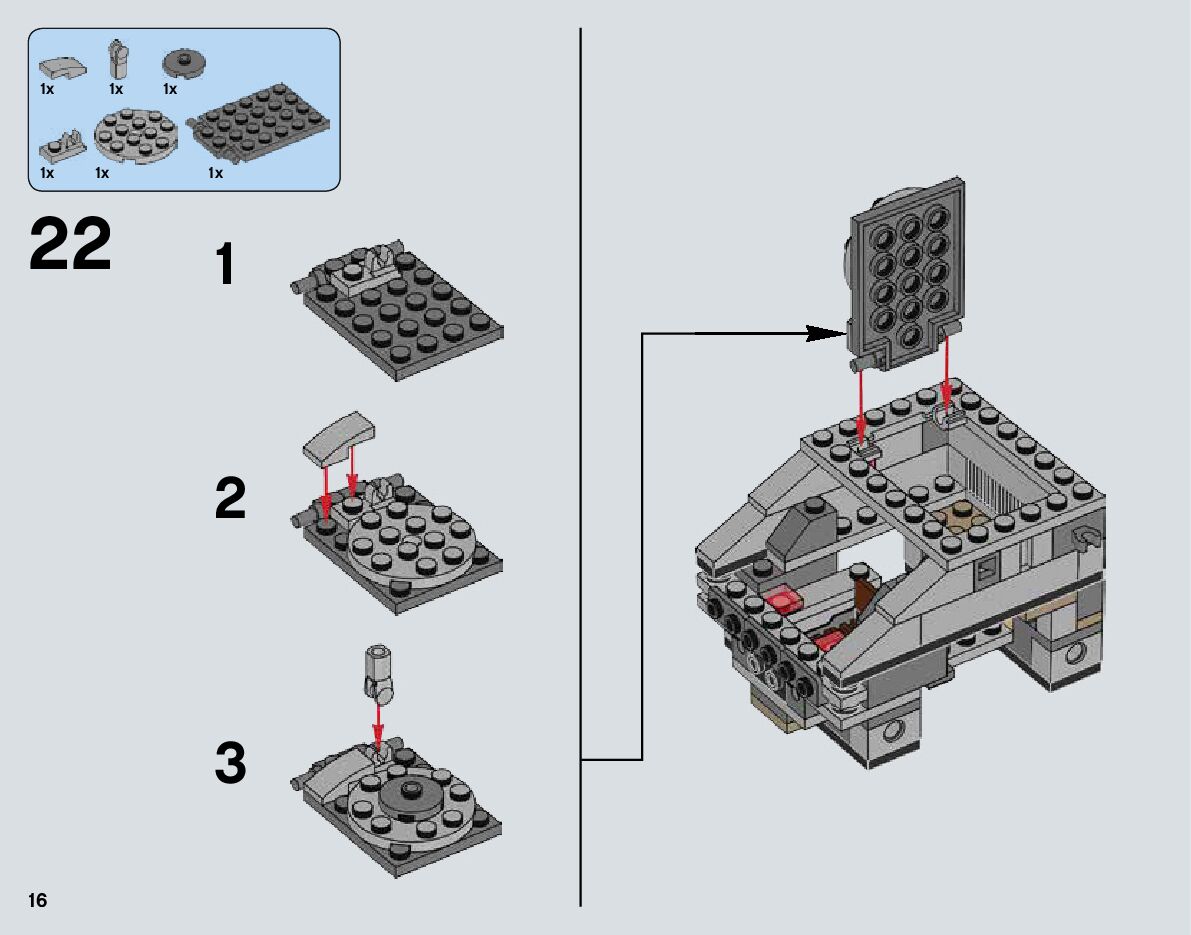 1x 1x 1x

1x 1x 1x

22

1

2

3

16