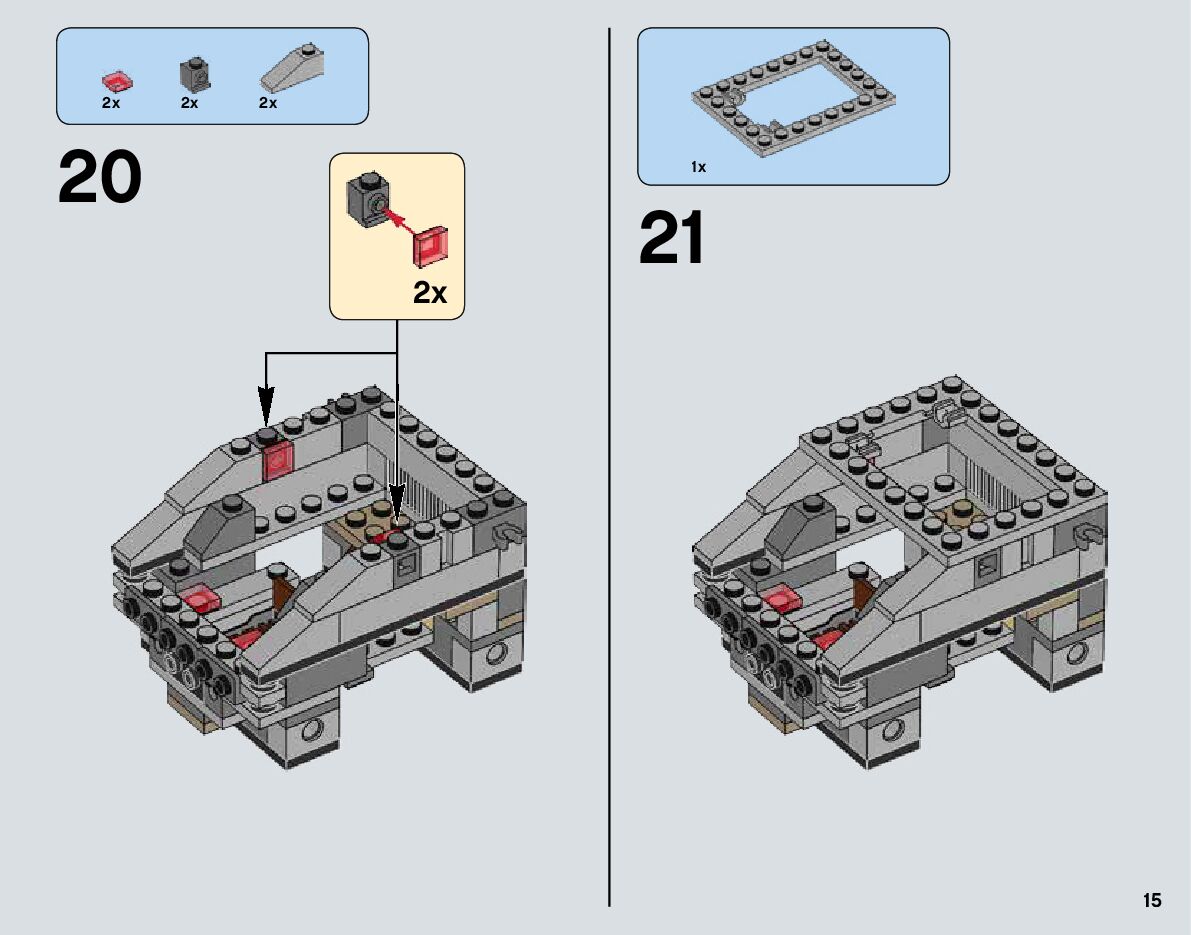 2x 2x 2x

20

2x

1x

21

15