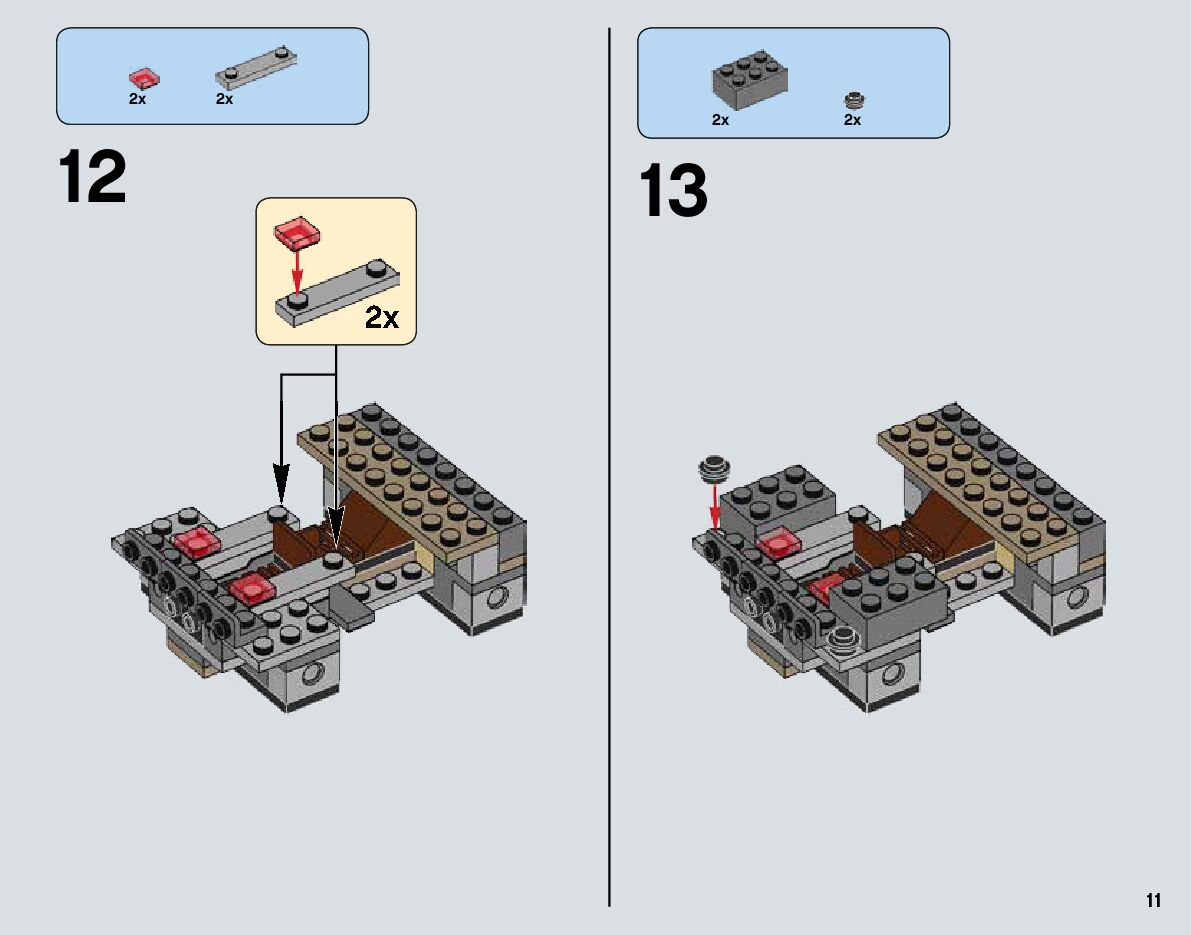 2x 2x

12

2x

2x 2x

13

11