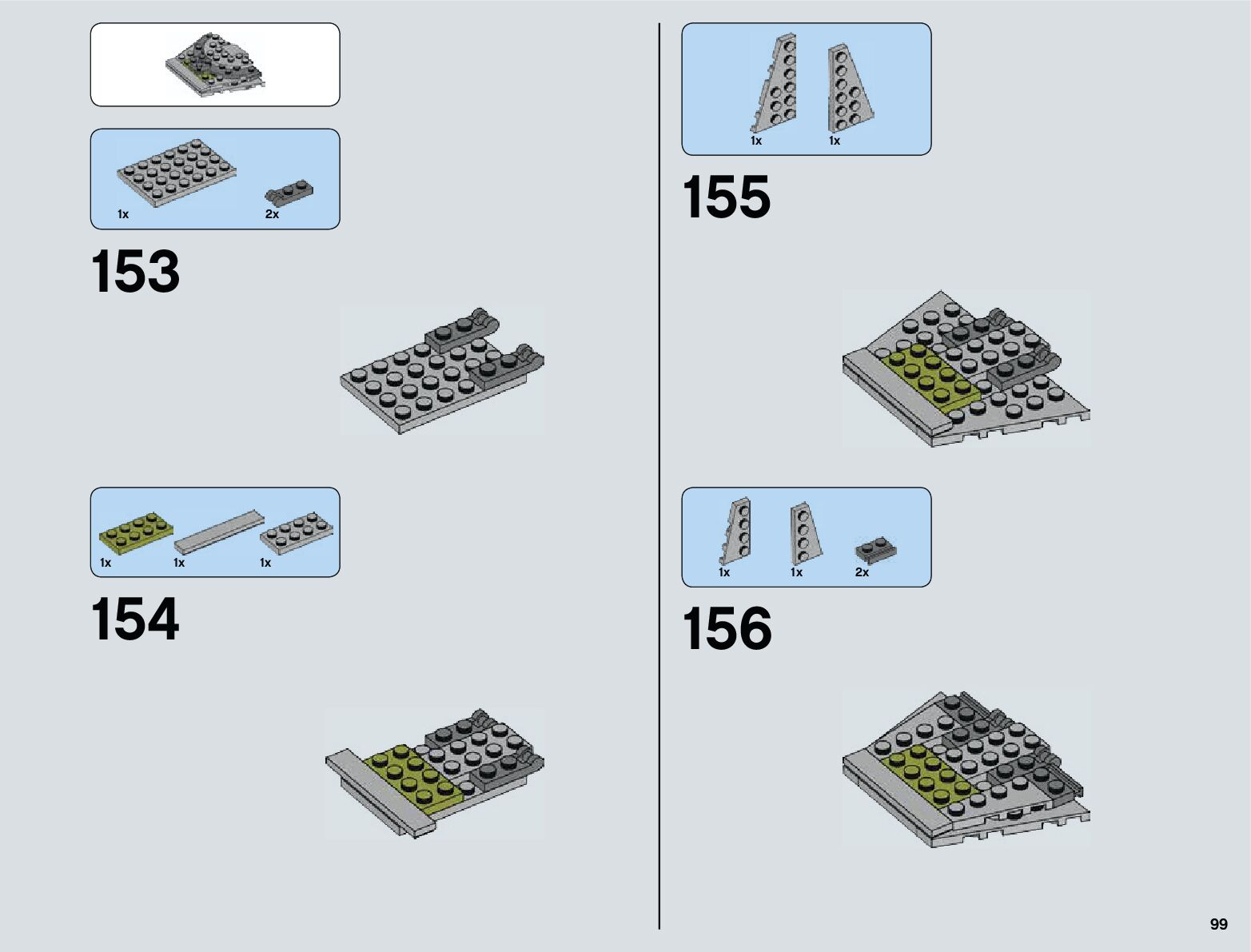 1x
2x

153

1x
1x
1x

154

1x
1x

155

1x
1x
2x

156

99