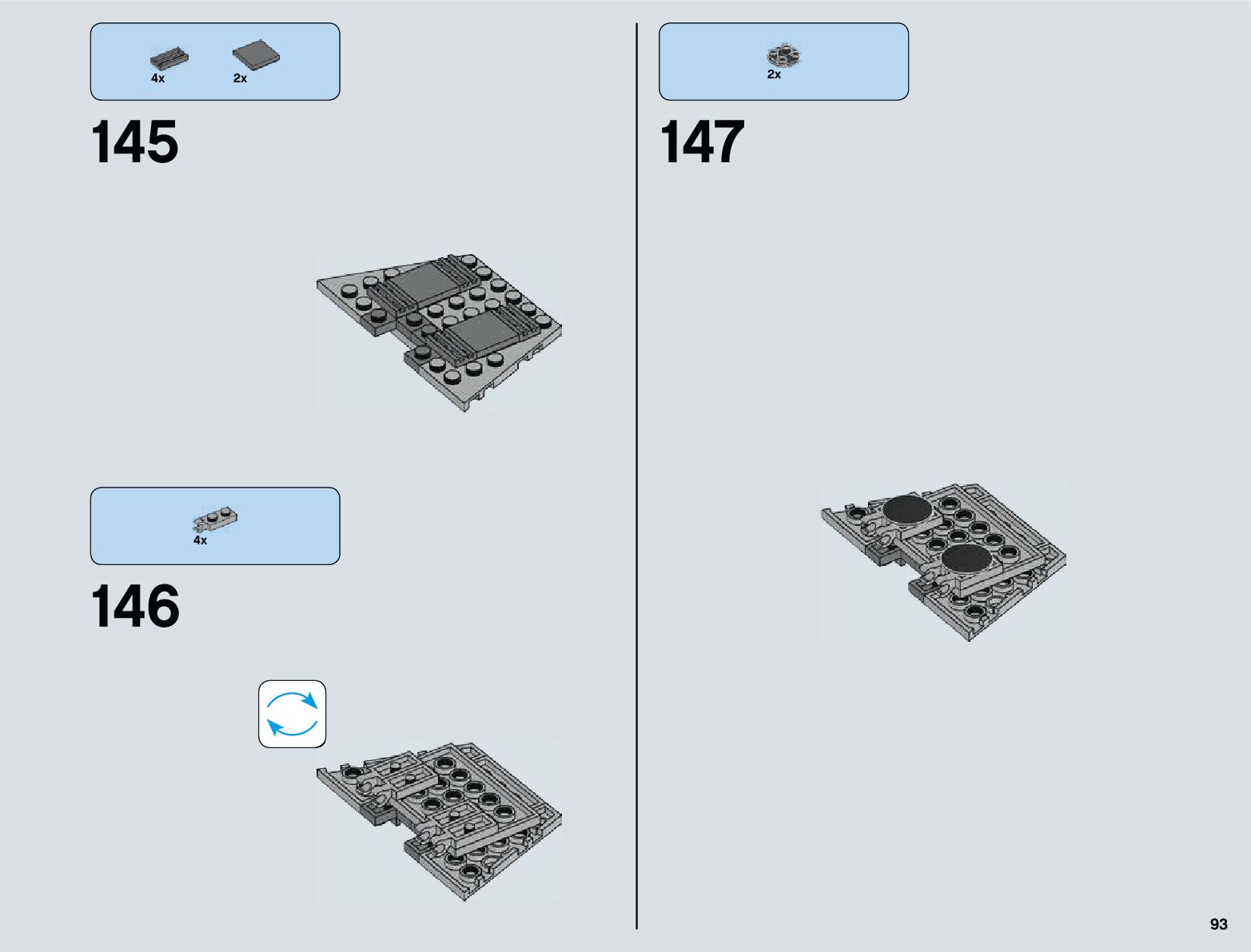 4x 2x

145

4x

146

2x

147

93