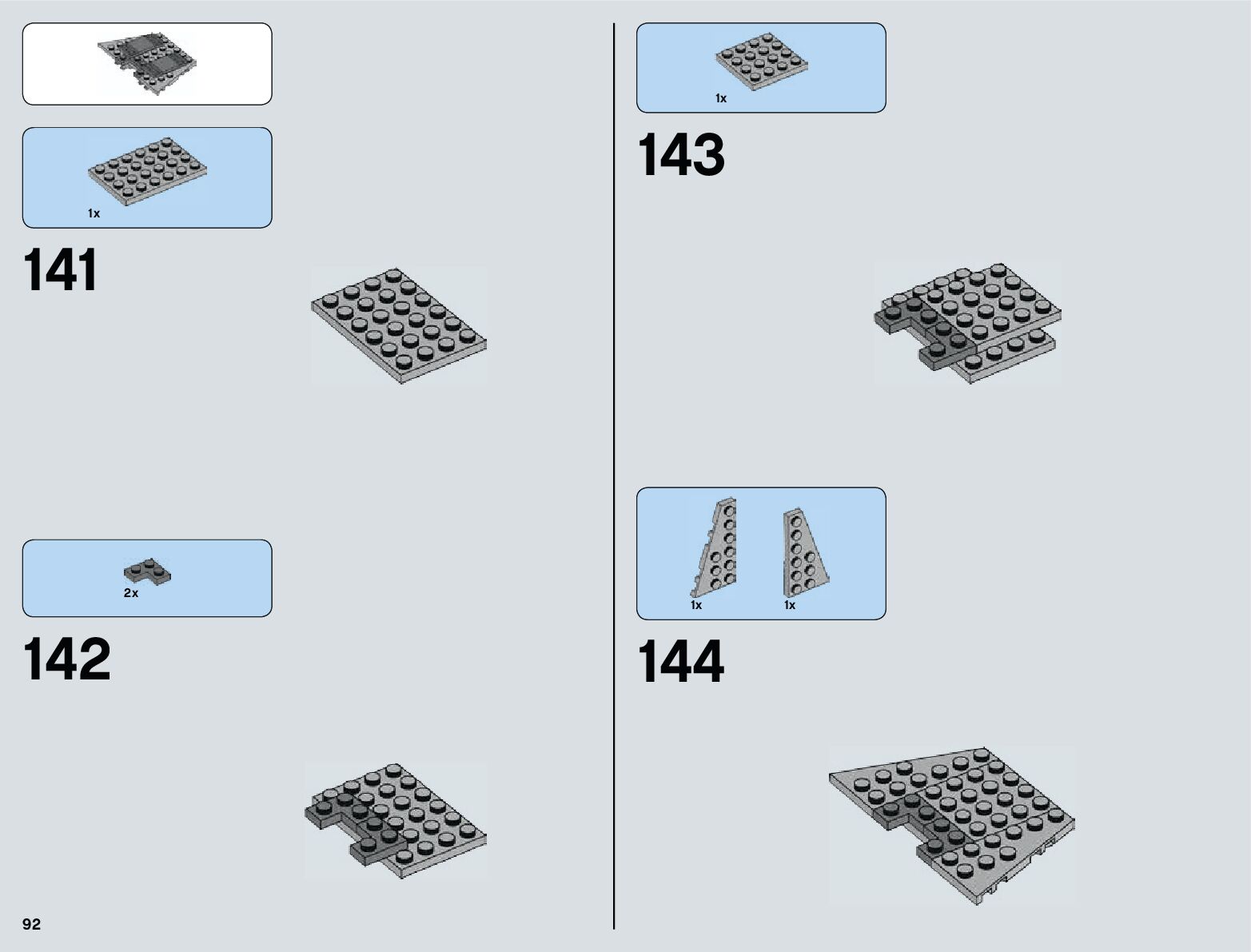 1x

141

2x

142

92

1x

143

1x 1x

144