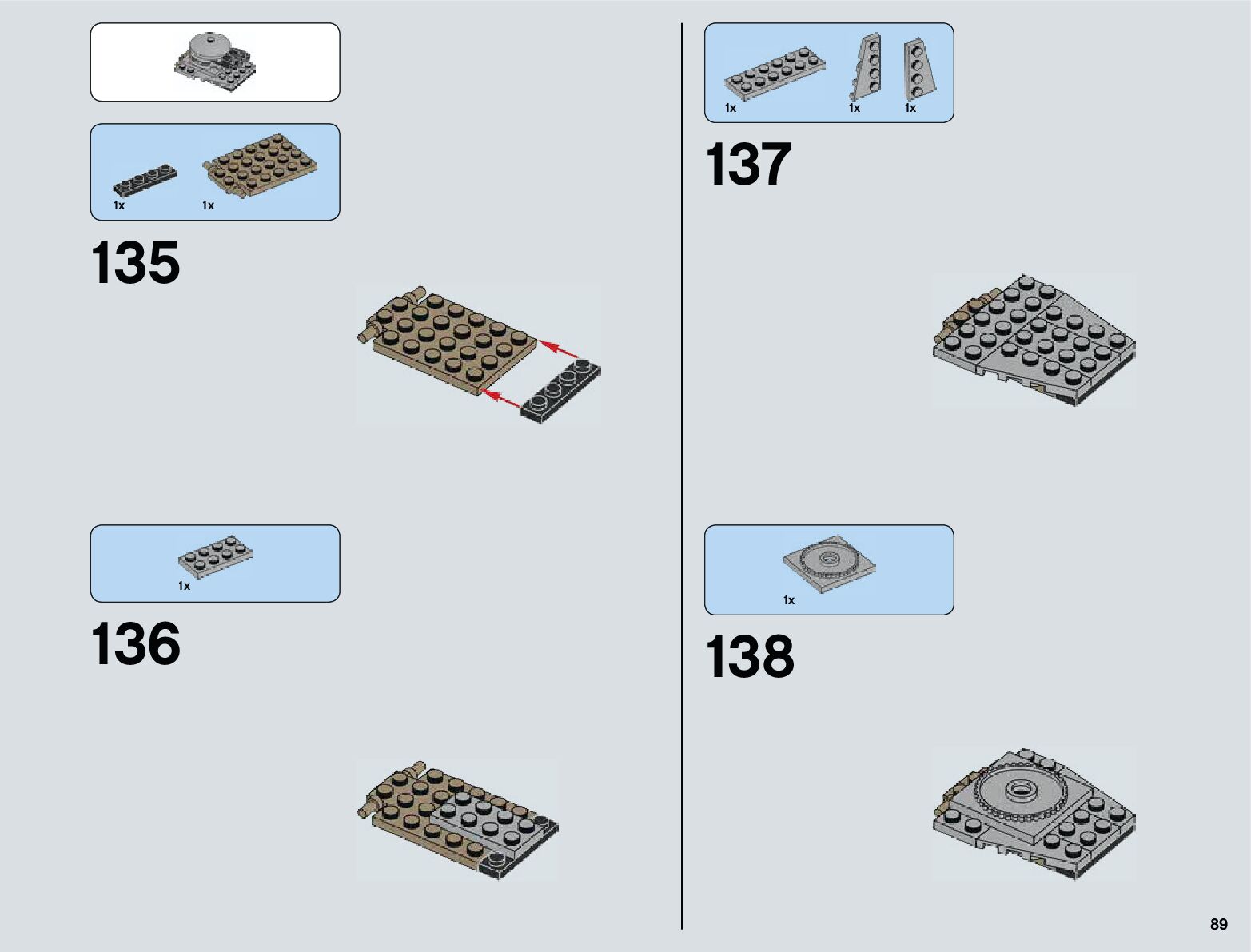 1x 1x

135

1x

136

1x 1x 1x

137

1x

138

89