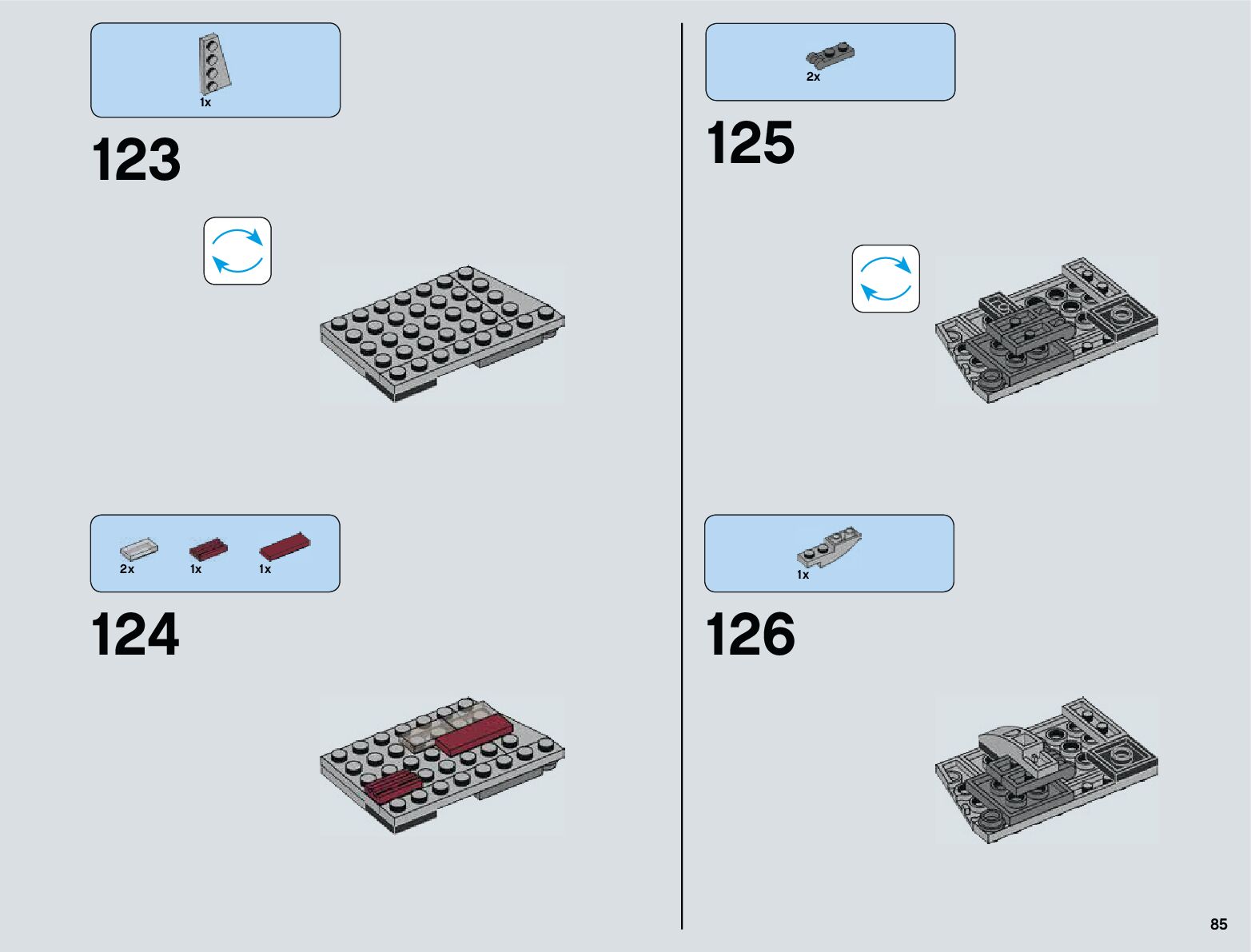 1x

123

2x 1x 1x

124

2x

125

1x

126

85