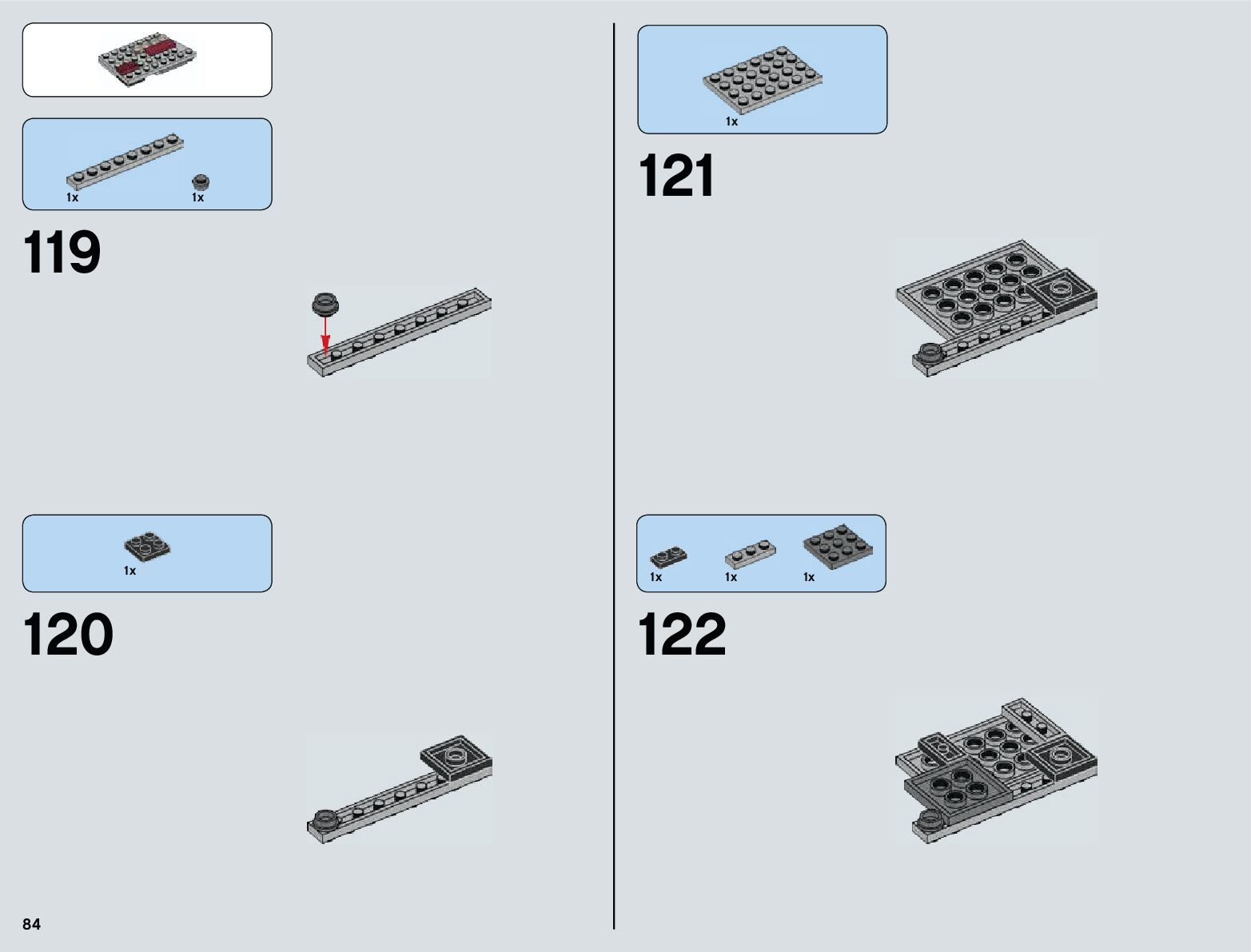 1x

1x

119

1x

120

84

1x

121

1x

1x

1x

122