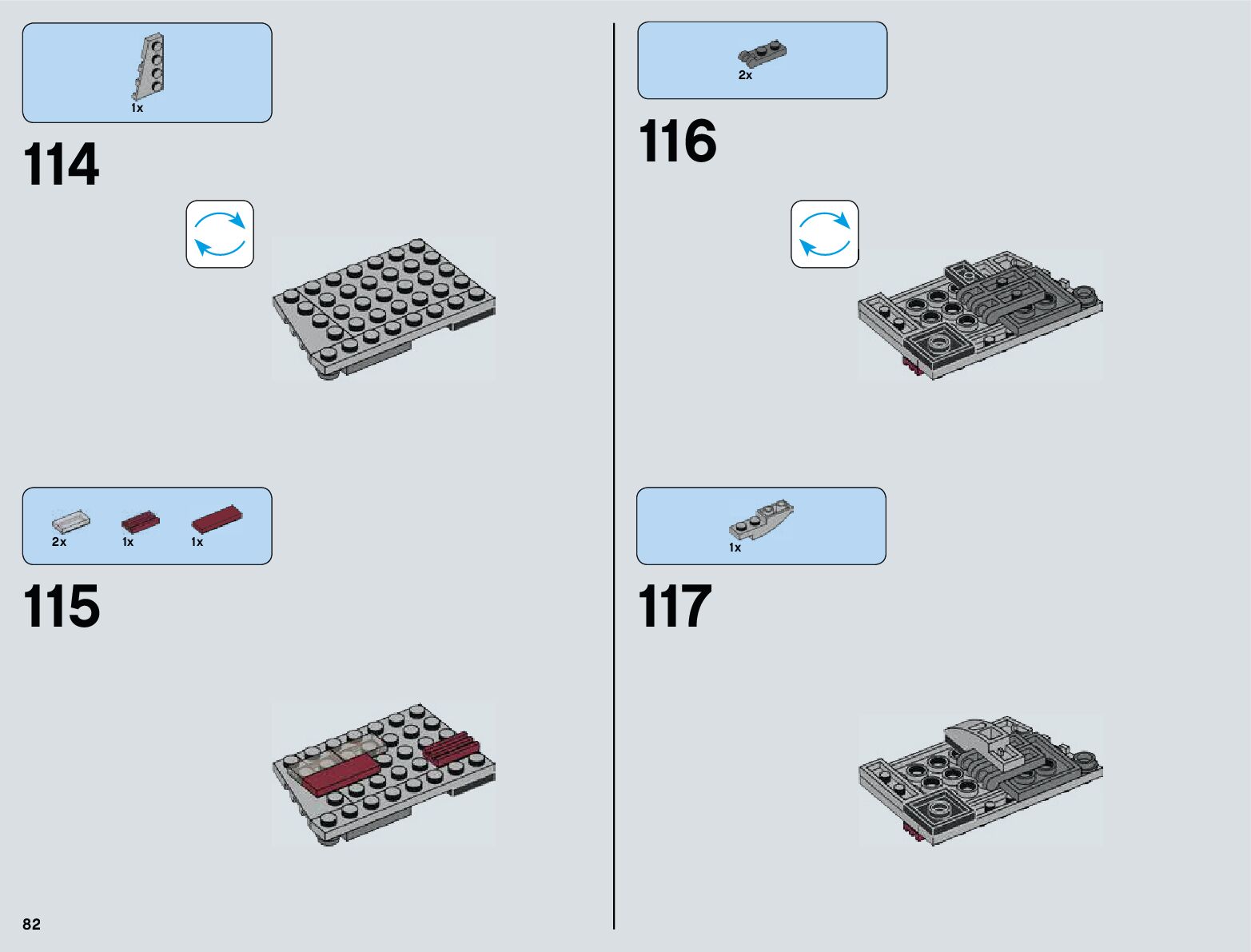 1x

114

2x 1x 1x

115

82

2x

116

1x

117