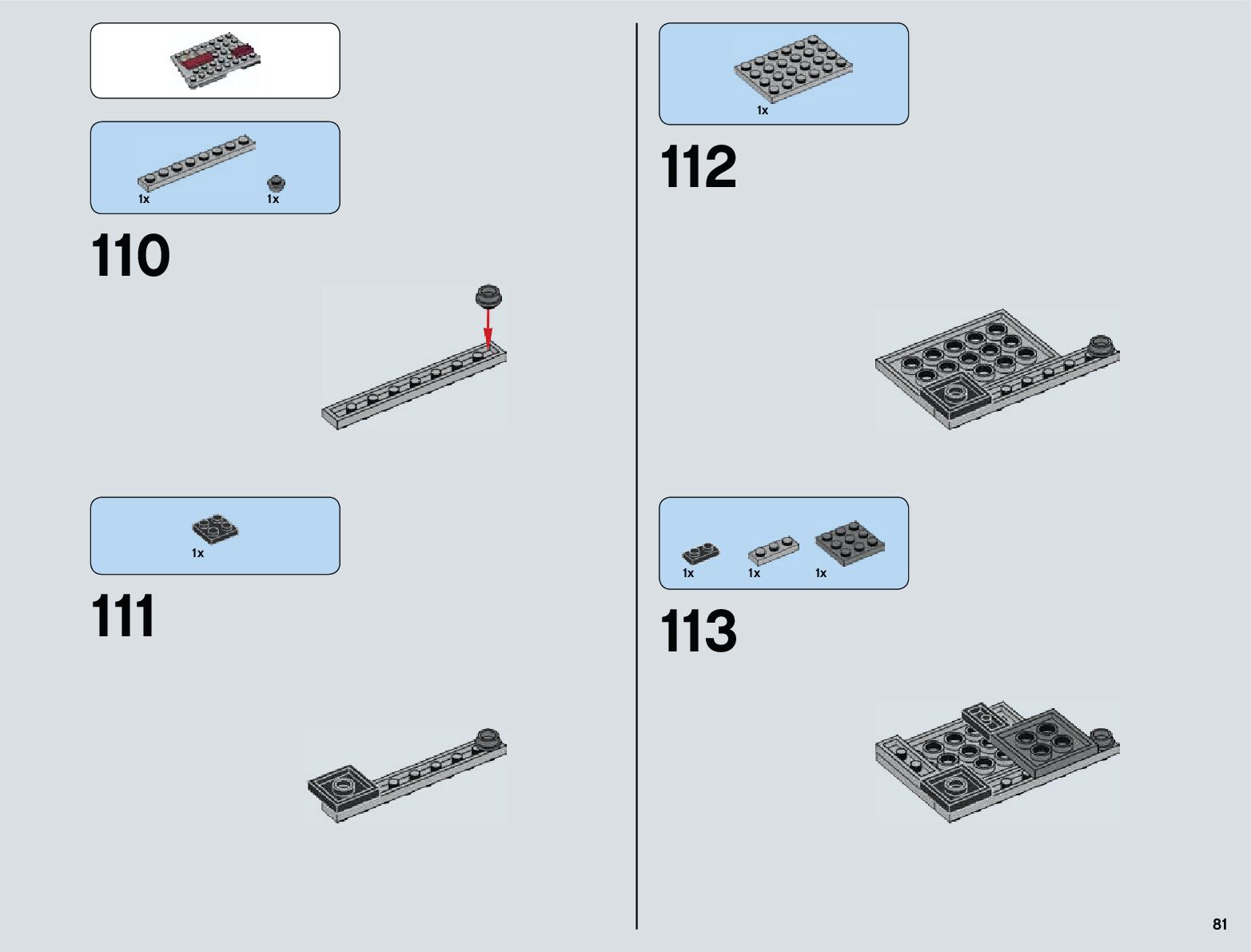 1x

1x

110

1x

111

1x

112

1x

1x

1x

113

81