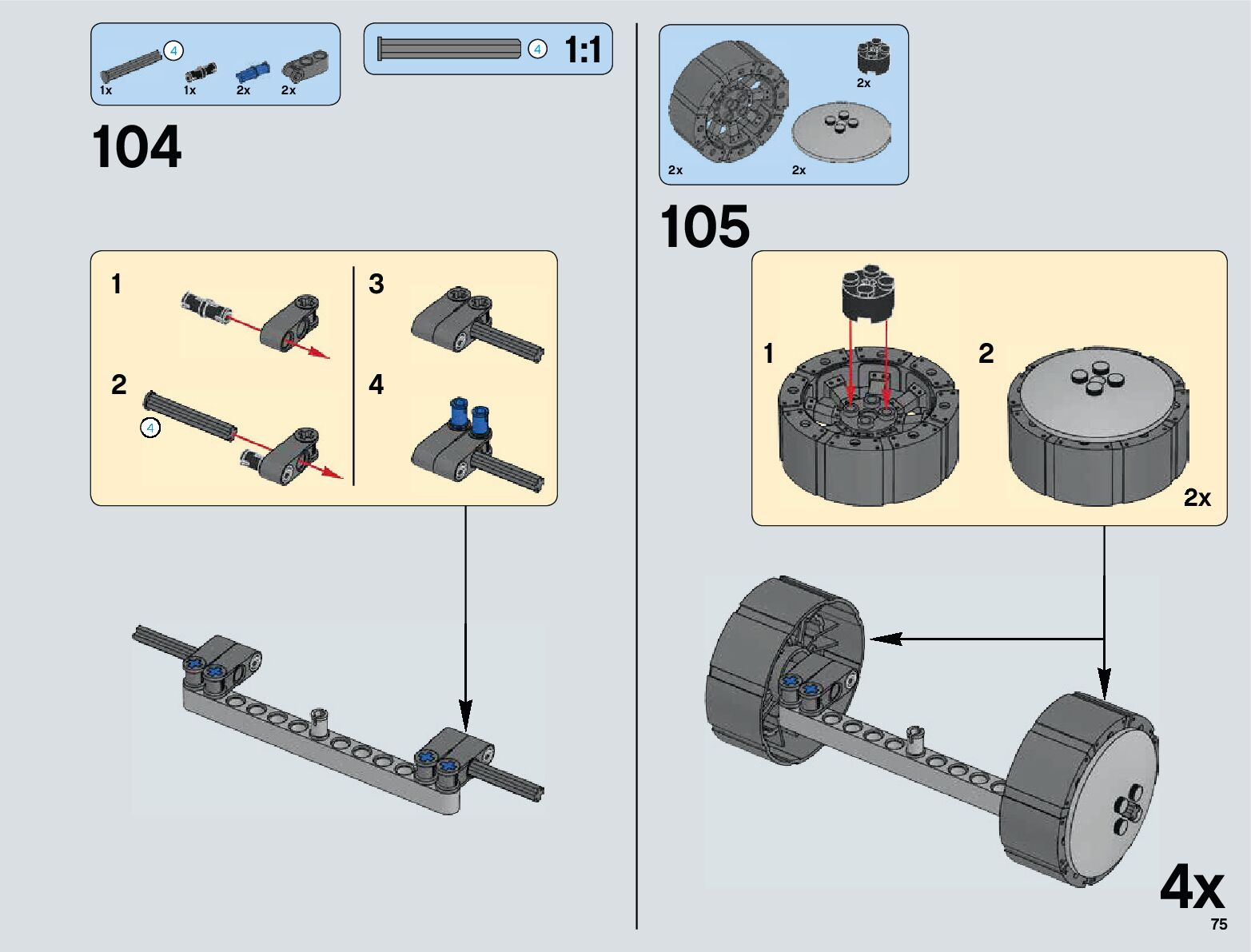 4
1x 1x 2x 2x

4 1:1

104

1

2

4

3

4

2x

2x 2x

105

1

2

2x

4x

75