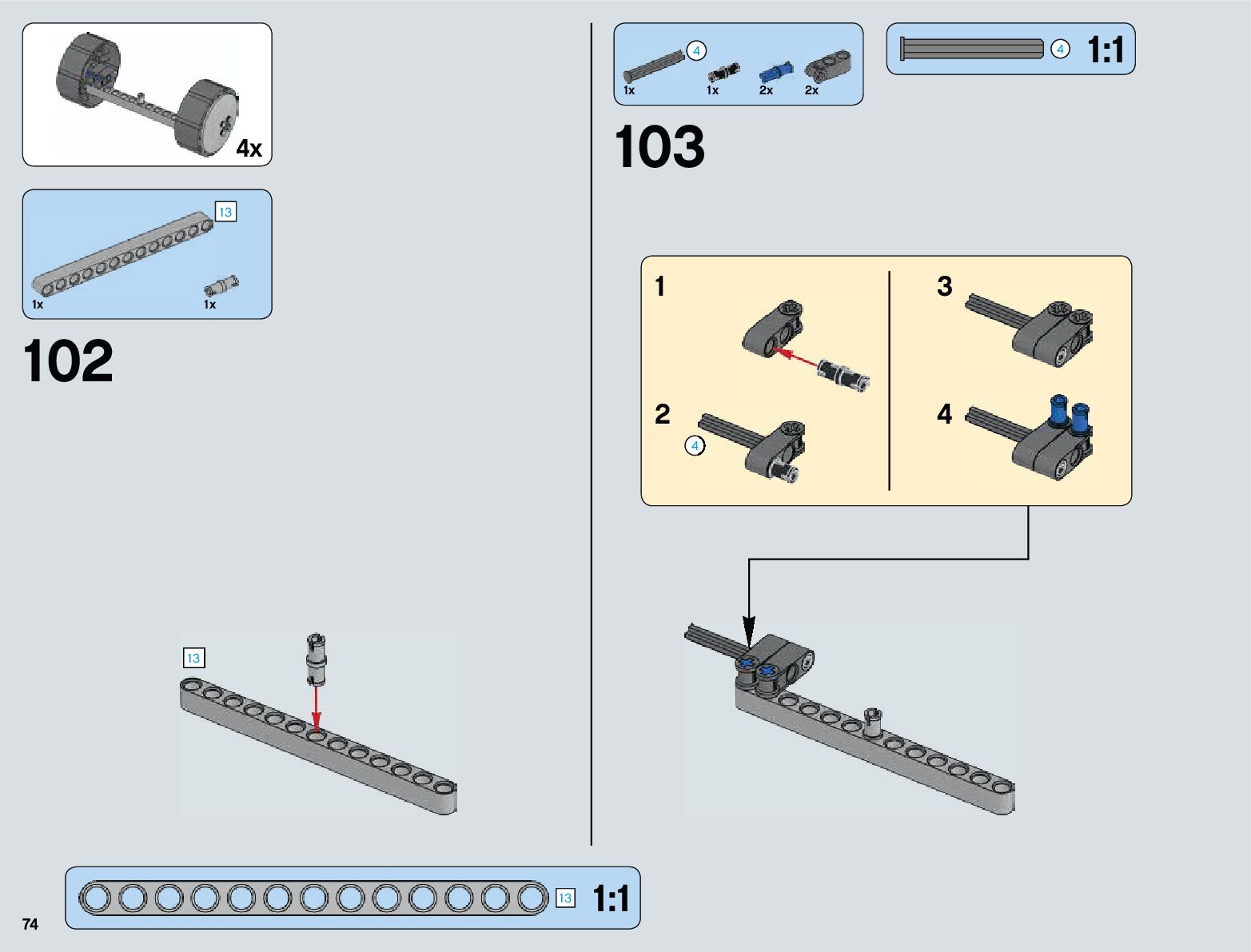 4x

13

1x

1x

102

13

13 1:1

74

4

1x

1x

2x

2x

4 1:1

103

1

2

4

3

4