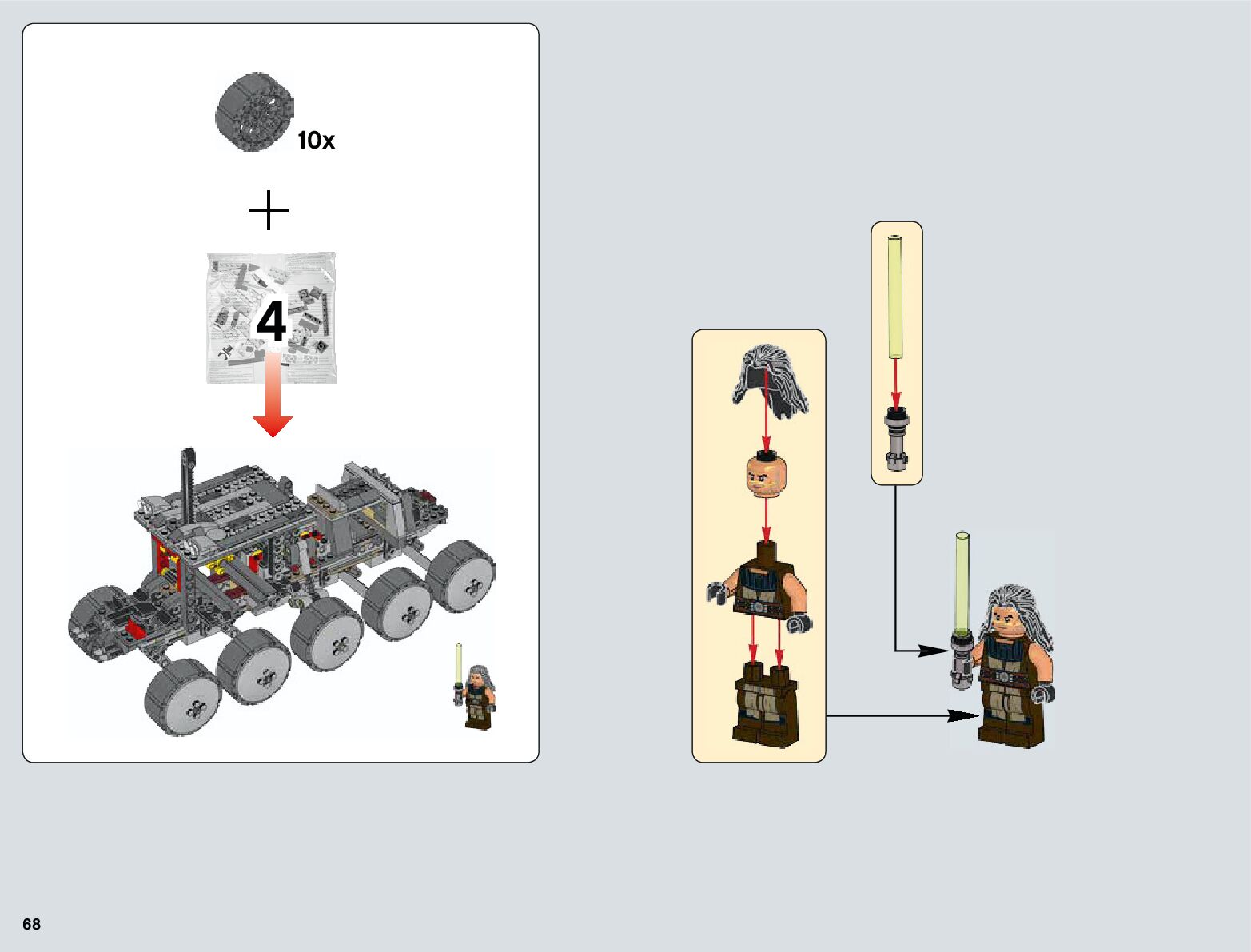 10x

4

68