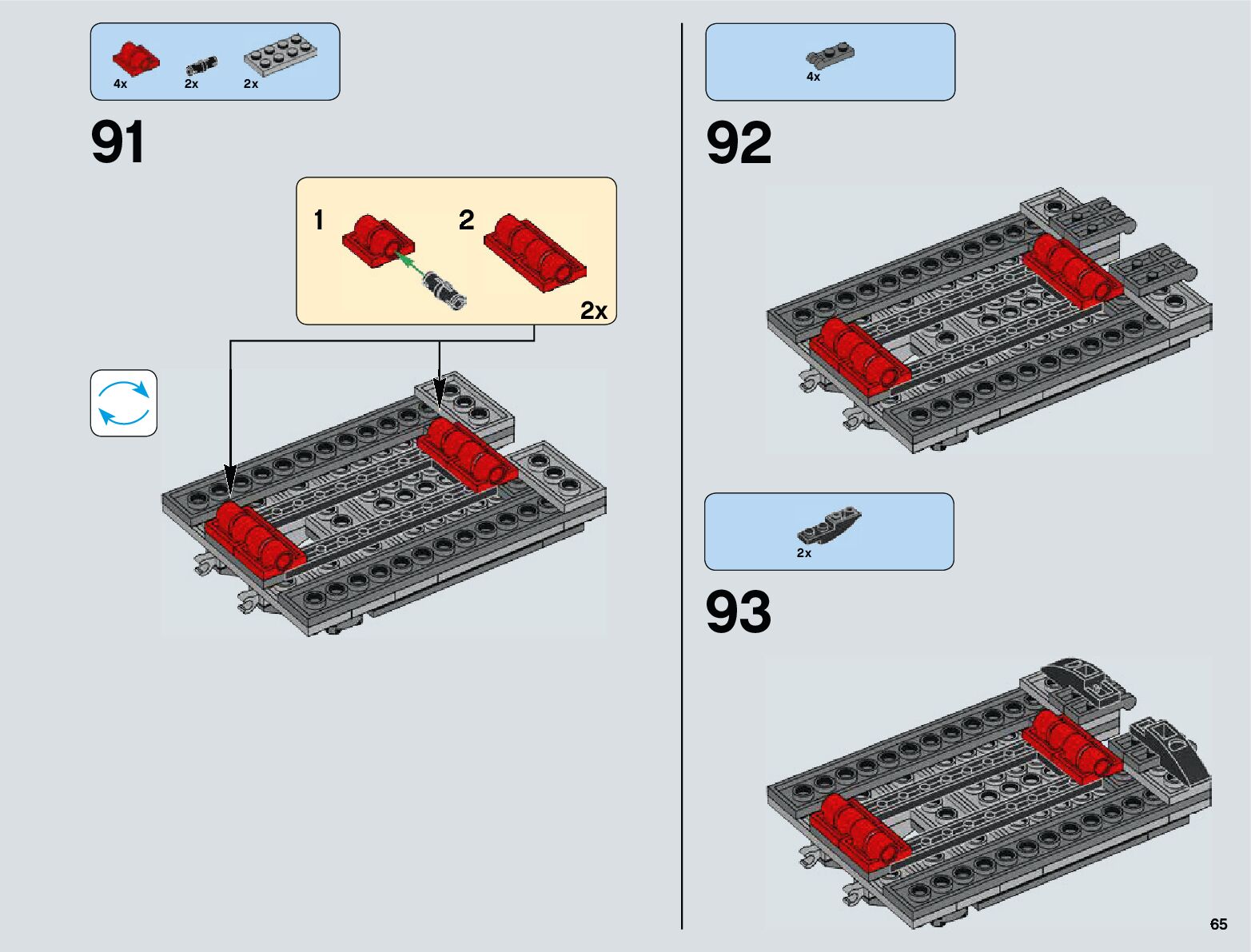 4x 2x 2x

91

1 2

2x

4x

92

2x

93

65