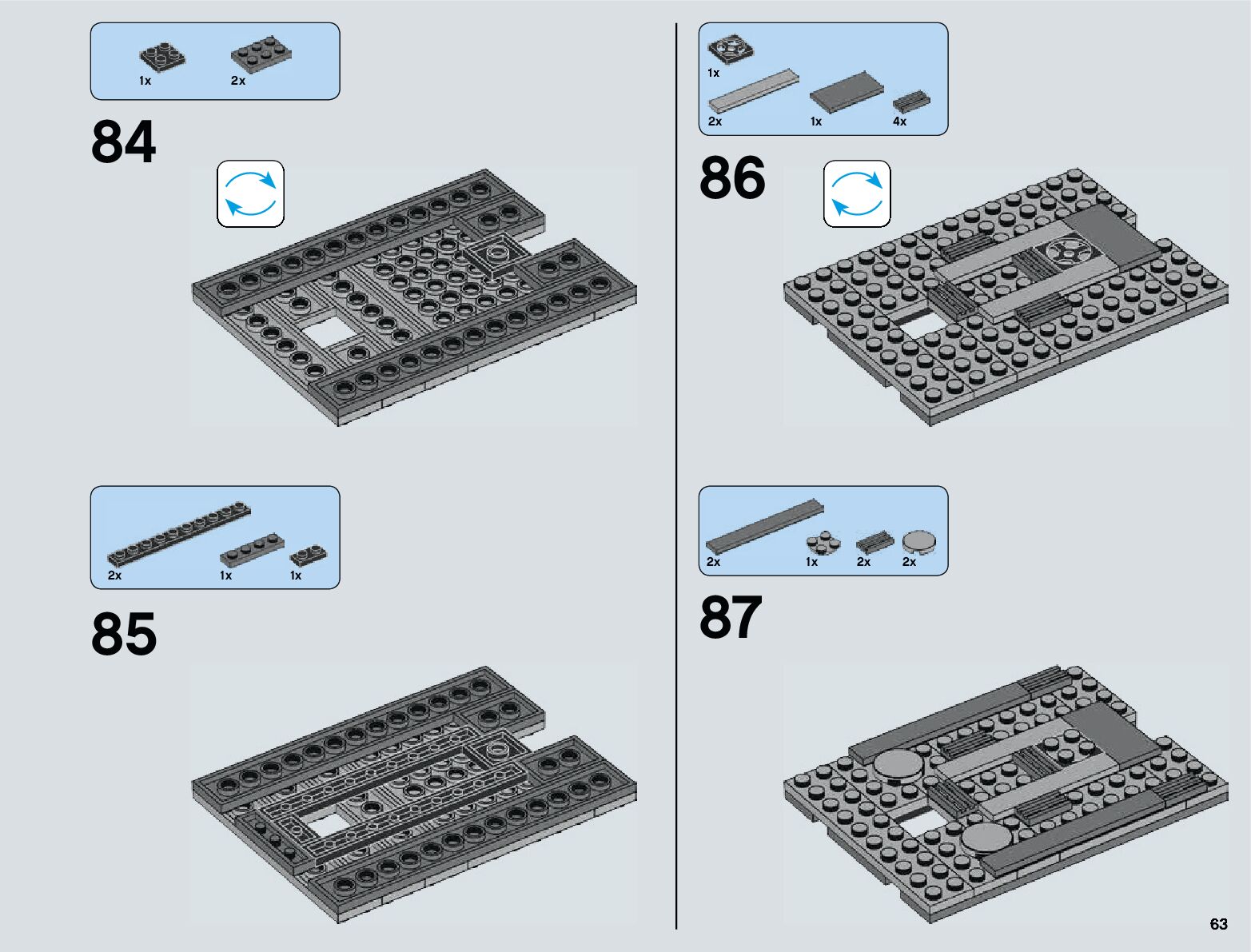 1x 2x

84

2x 1x 1x

85

1x

2x 1x 4x

86

2x 1x 2x 2x

87

63