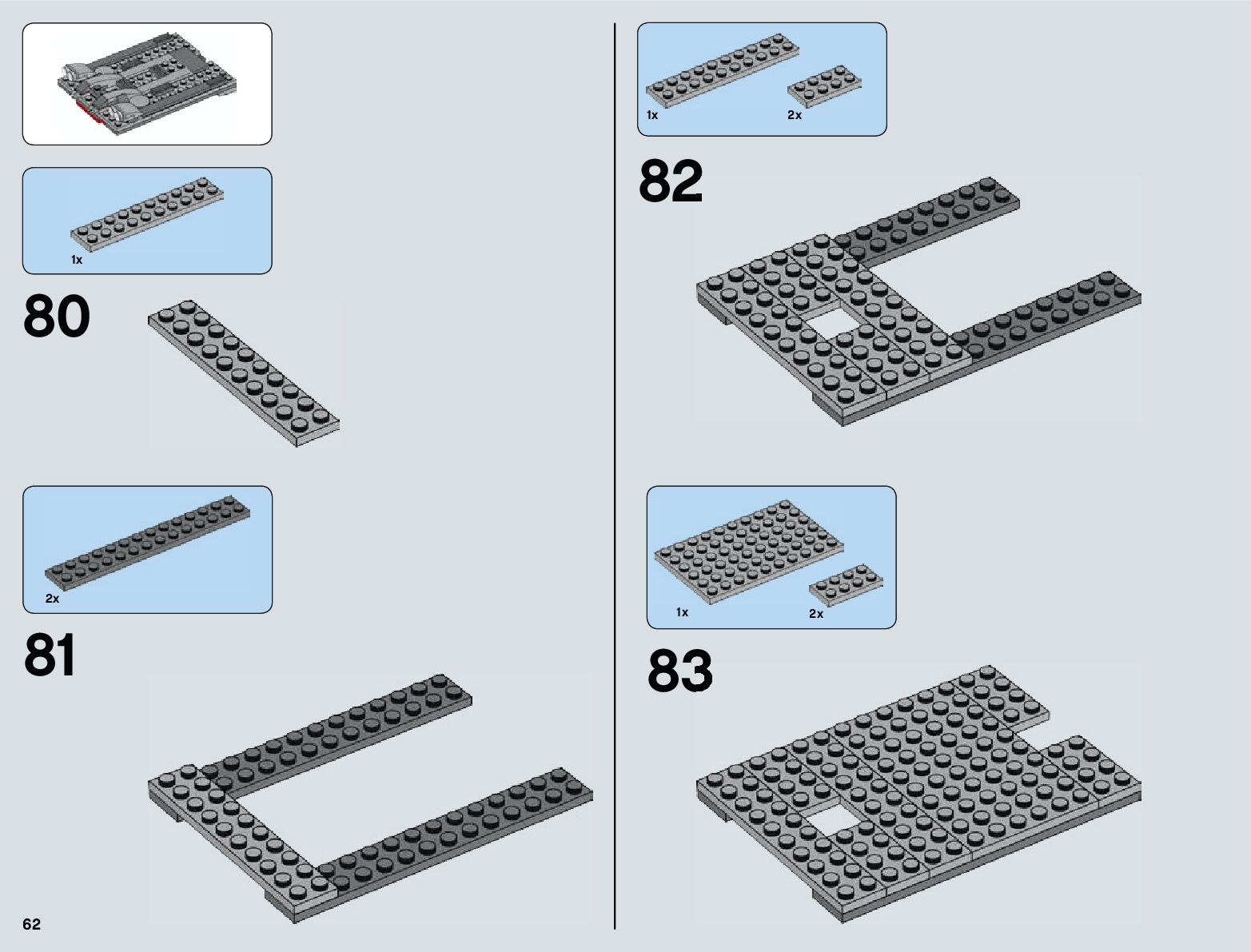 1x

80

2x

81

62

1x

2x

82

1x

2x

83